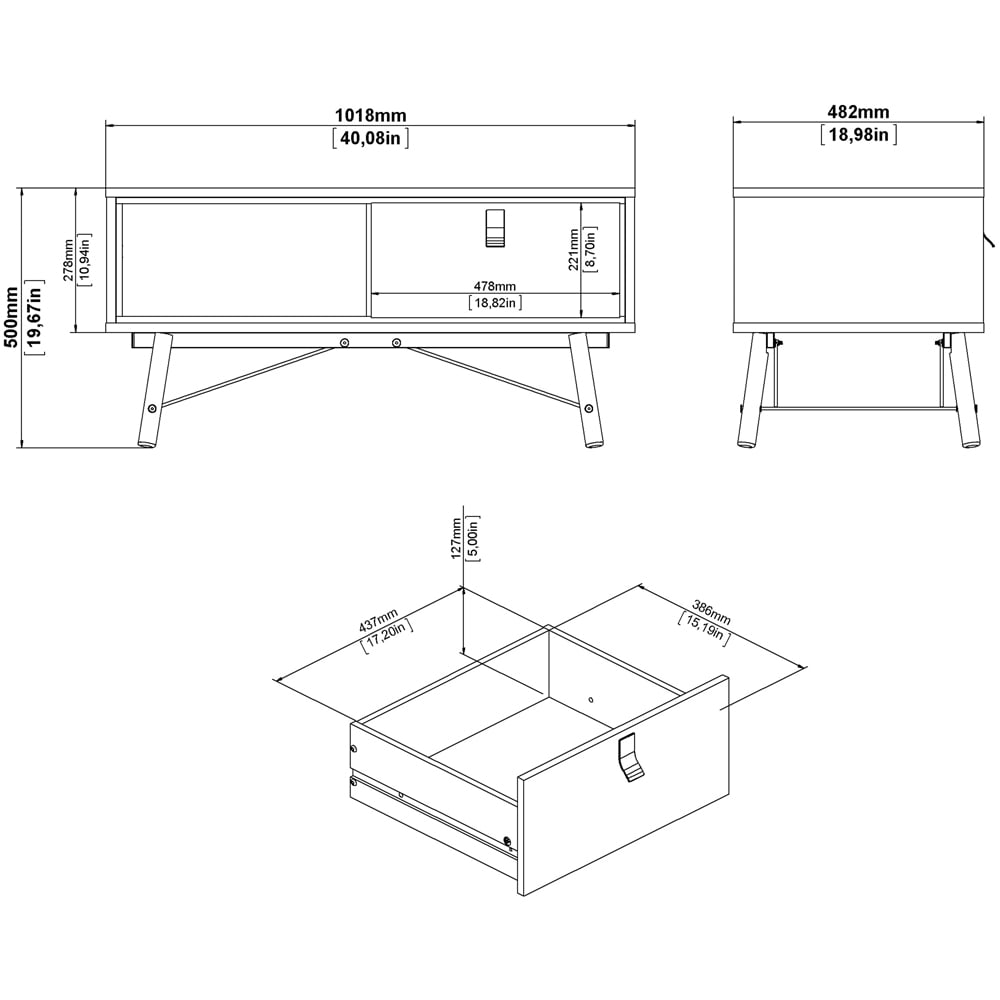 1018mm
[40,08in]

482mm
[18,98in]

500mm
[19,67in]

278mm
[10,94in]

221mm
[8,70in]

478mm
[18,82in]

127mm
[5,00in]

437mm
[17,20in]

386mm
[15,19in]