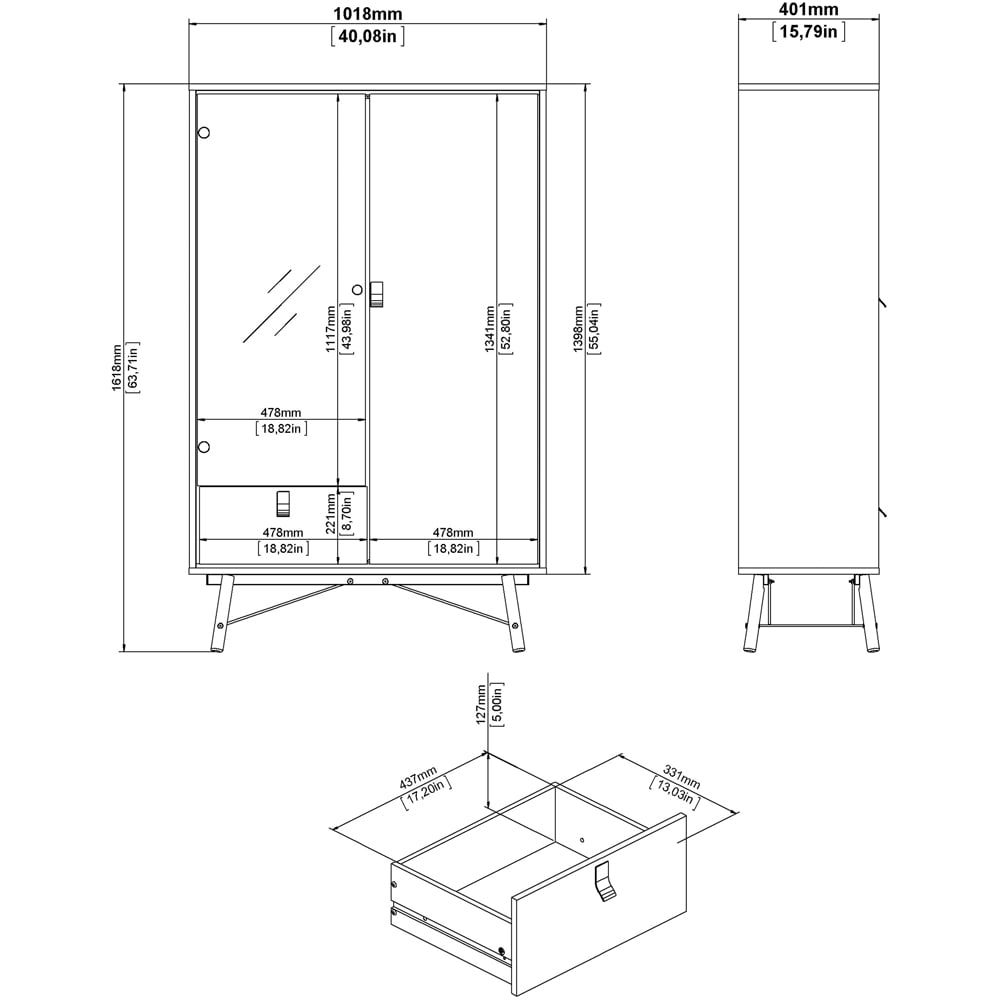 1018mm
[40,08in]

401mm
[15,79in]

1618mm
[63,71in]

1117mm
[43,98in]

1341mm
[52,80in]

1398mm
[55,04in]

478mm
[18,82in]

221mm
[8,70in]

478mm
[18,82in]

478mm
[18,82in]

127mm
[5,00in]

437mm
[17,20in]

331mm
[13,03in]