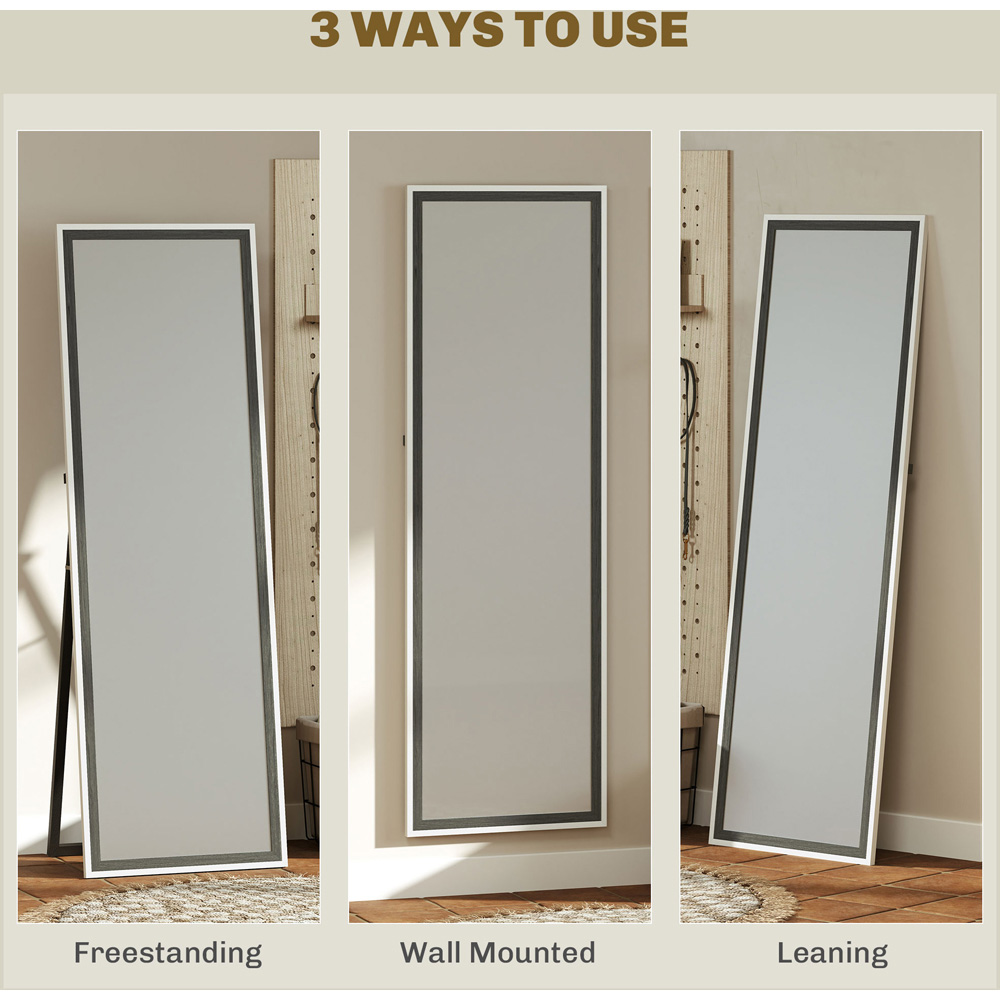 3 WAYS TO USE

Freestanding

Wall Mounted

Leaning