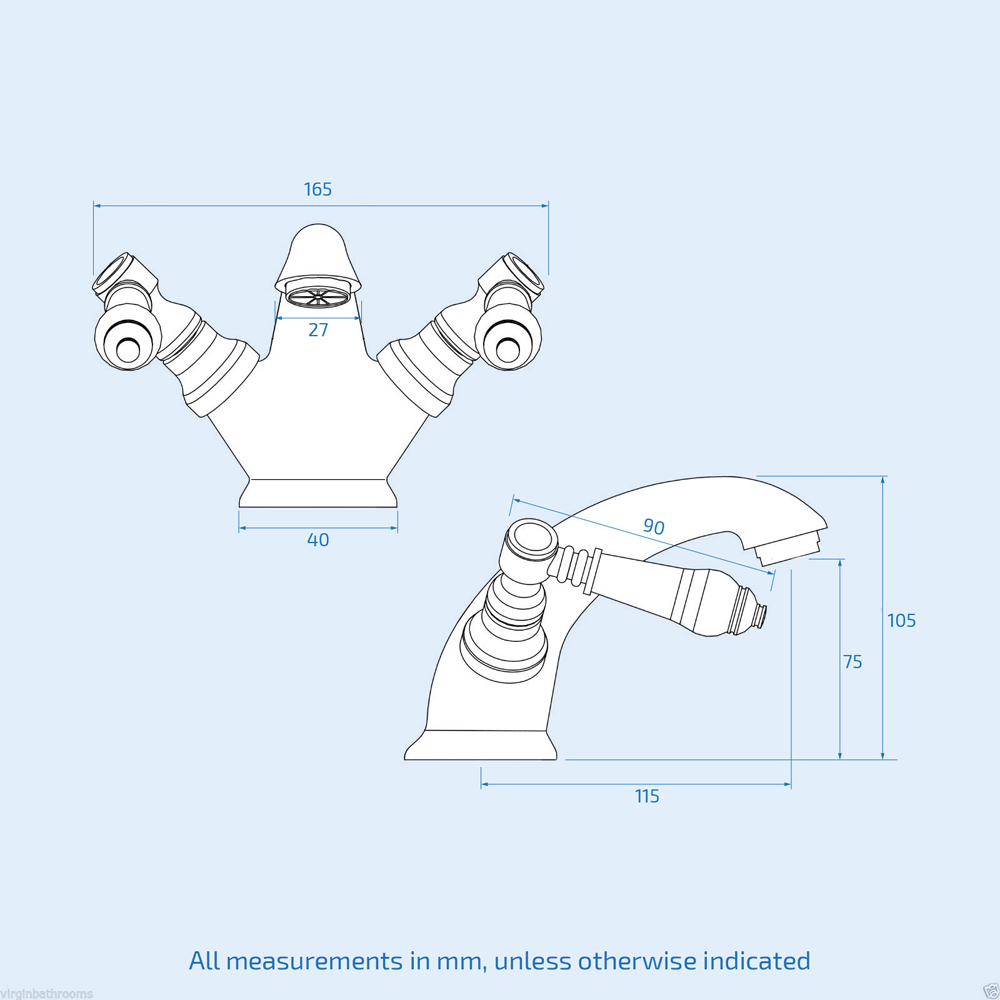 165

27

40

90

105

75

115

All measurements in mm, unless otherwise indicated

virginbathrooms