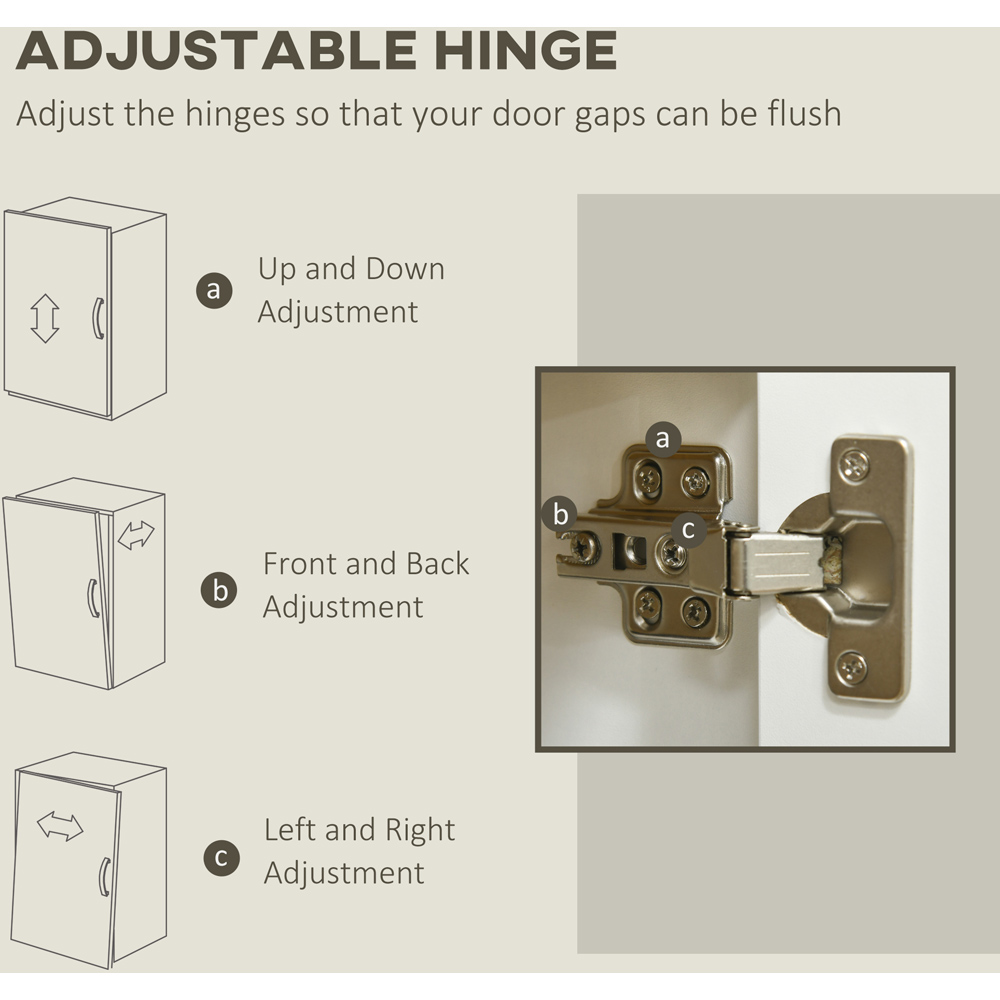 ADJUSTABLE HINGE

Adjust the hinges so that your door gaps can be flush

a Up and Down Adjustment

b Front and Back Adjustment

c Left and Right Adjustment

a

b

c