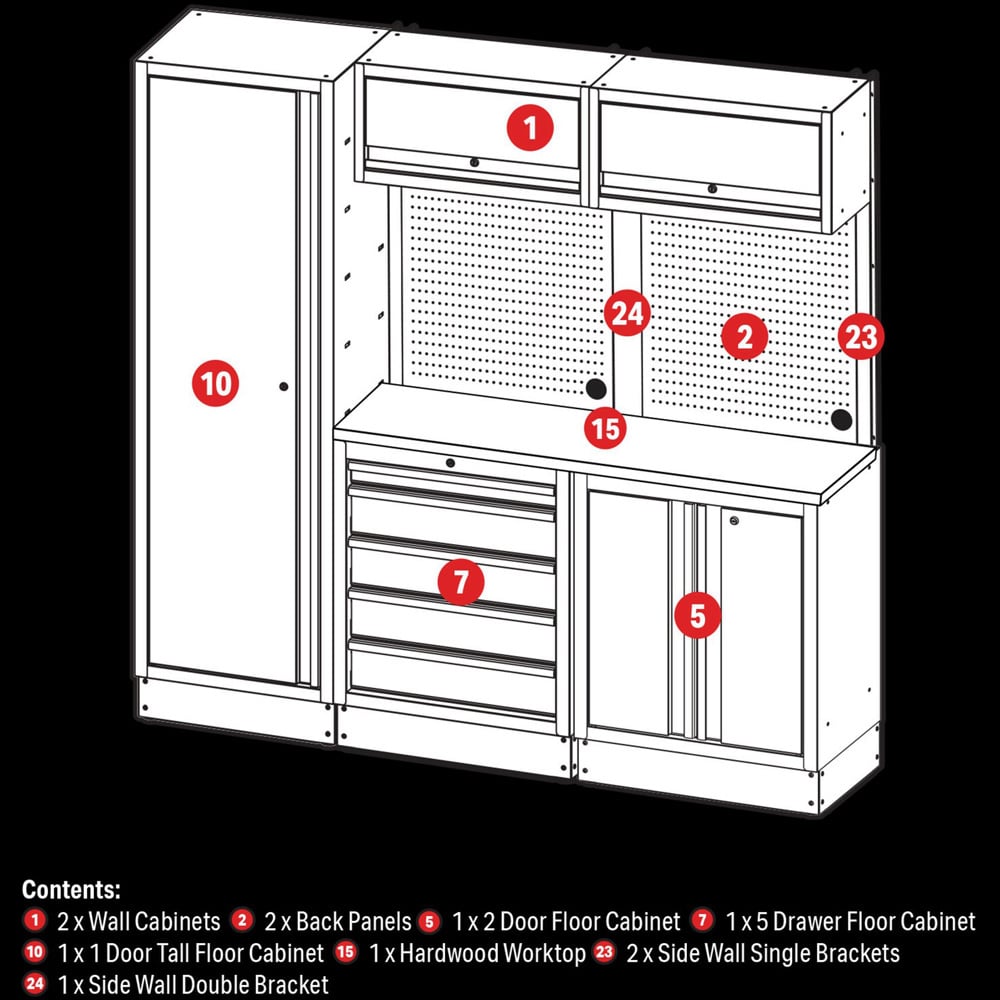 1
24
2
23
10
15
7
5

Contents:
1 2 x Wall Cabinets 2 2 x Back Panels 5 1 x 2 Door Floor Cabinet 7 1 x 5 Drawer Floor Cabinet
10 1 x 1 Door Tall Floor Cabinet 15 1 x Hardwood Worktop 23 2 x Side Wall Single Brackets
24 1 x Side Wall Double Bracket