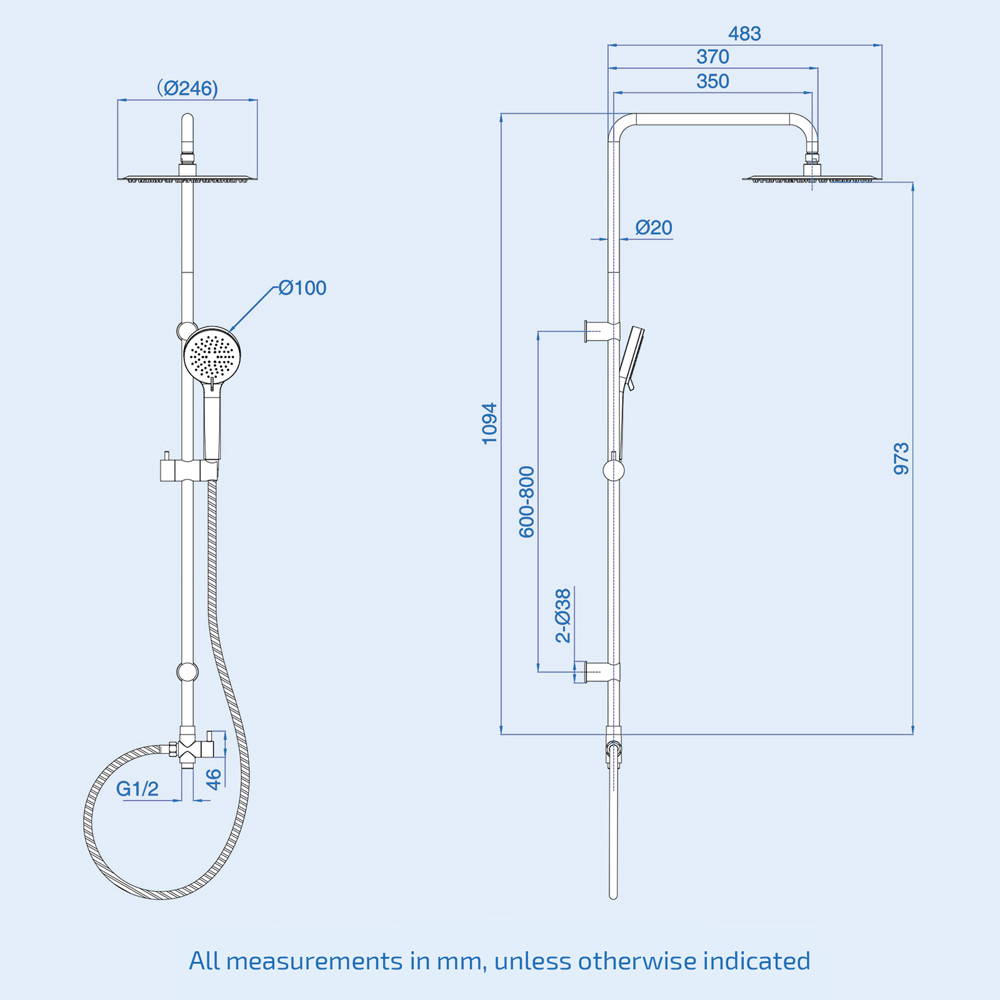 (Ø246)

Ø100

G1/2

46

483

370

350

Ø20

1094

600-800

2-Ø38

973

All measurements in mm, unless otherwise indicated