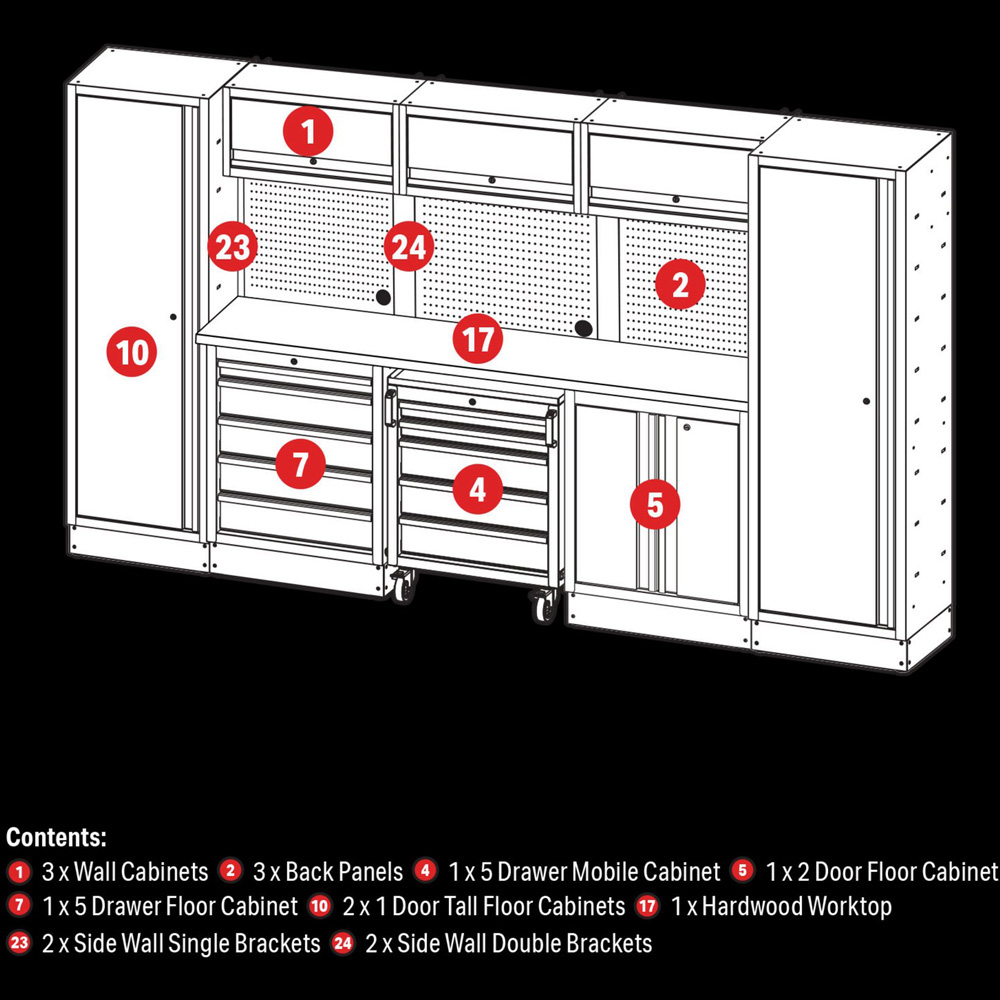 1

23

24

2

10

17

7

4

5

Contents:
1 3 x Wall Cabinets 2 3 x Back Panels 4 1 x 5 Drawer Mobile Cabinet 5 1 x 2 Door Floor Cabinet
7 1 x 5 Drawer Floor Cabinet 10 2 x 1 Door Tall Floor Cabinets 17 1 x Hardwood Worktop
23 2 x Side Wall Single Brackets 24 2 x Side Wall Double Brackets