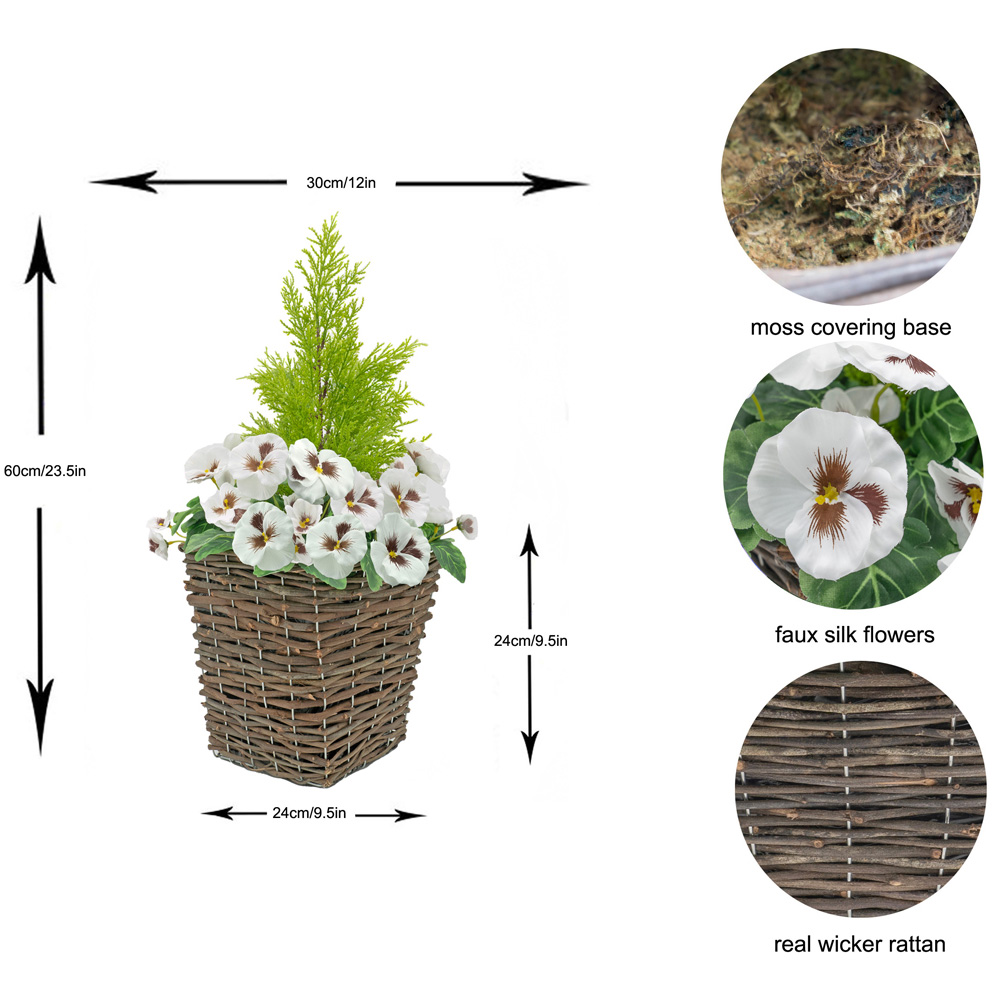 30cm/12in

60cm/23.5in

24cm/9.5in

24cm/9.5in

moss covering base

faux silk flowers

real wicker rattan