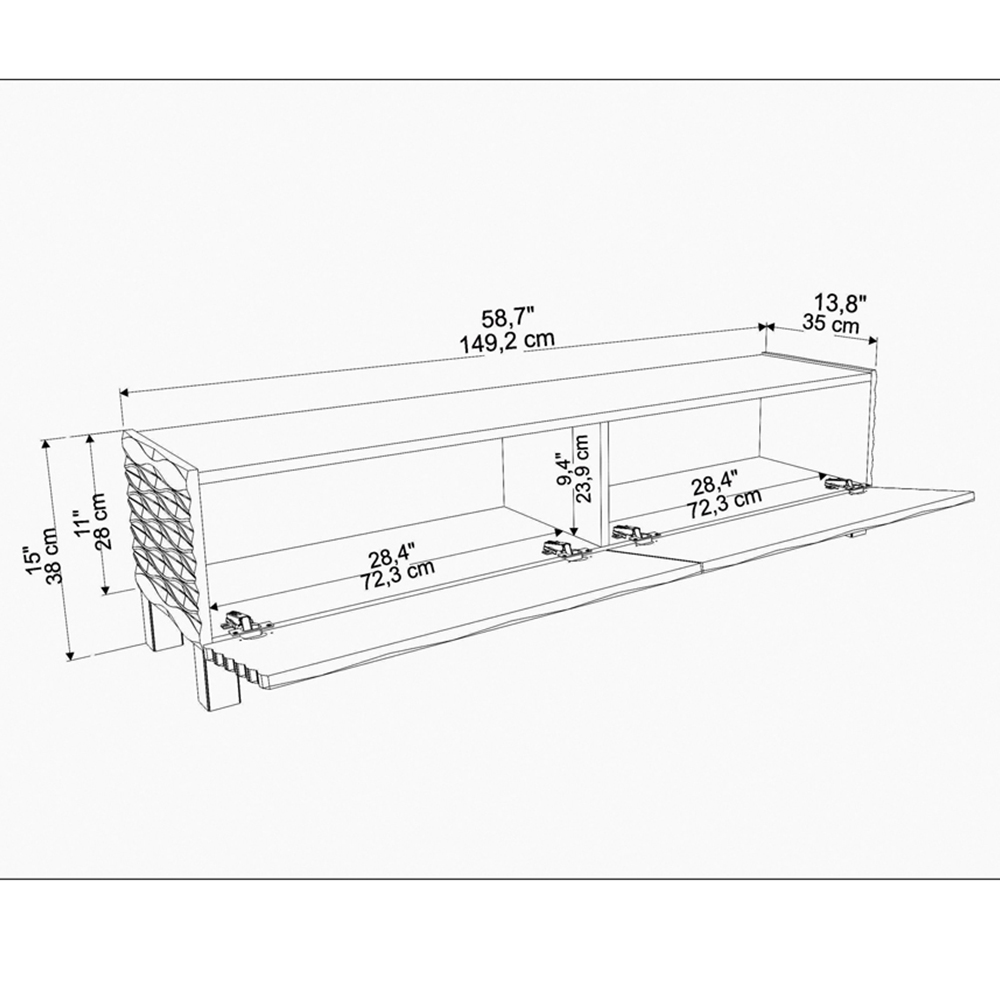 58,7"
149,2 cm

13,8"
35 cm

15"
38 cm

11"
28 cm

9,4"
23,9 cm

28,4"
72,3 cm

28,4"
72,3 cm