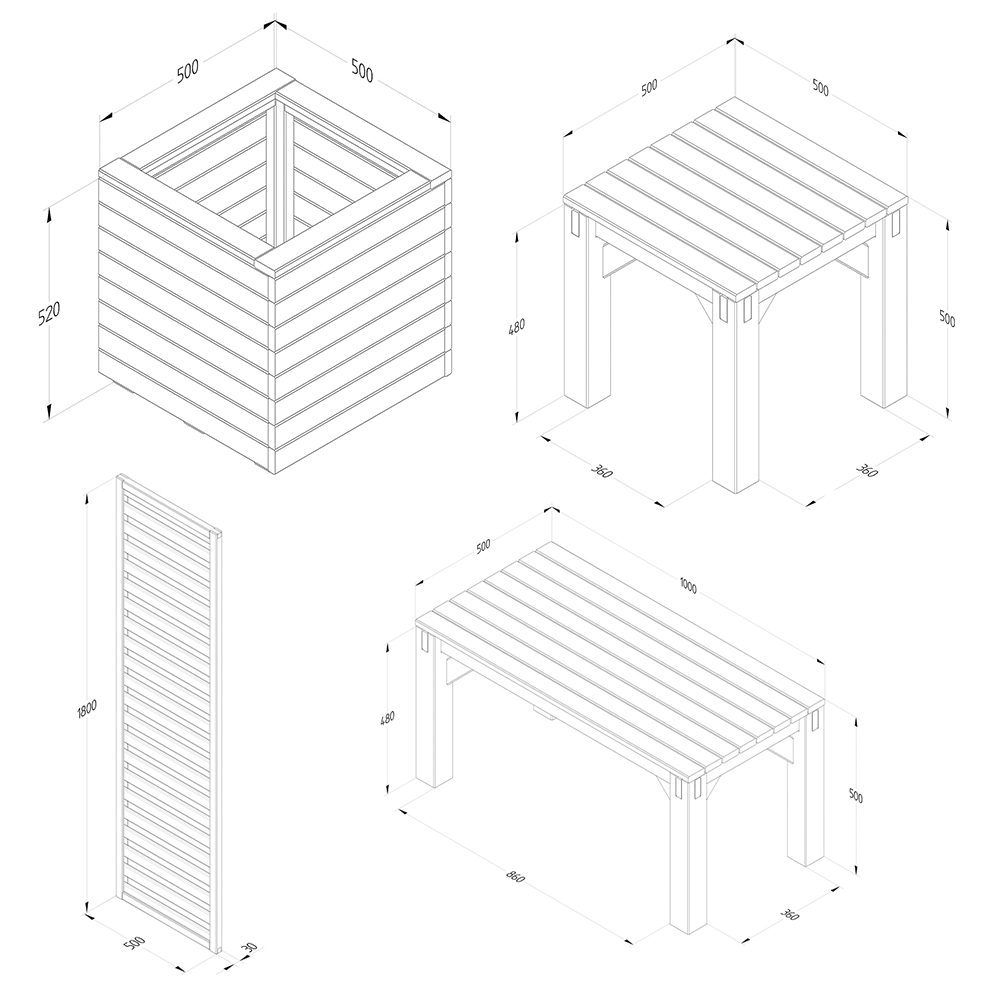 500
500
520
500
500
480
500
360
360
1800
500
30
500
1000
480
500
860
360