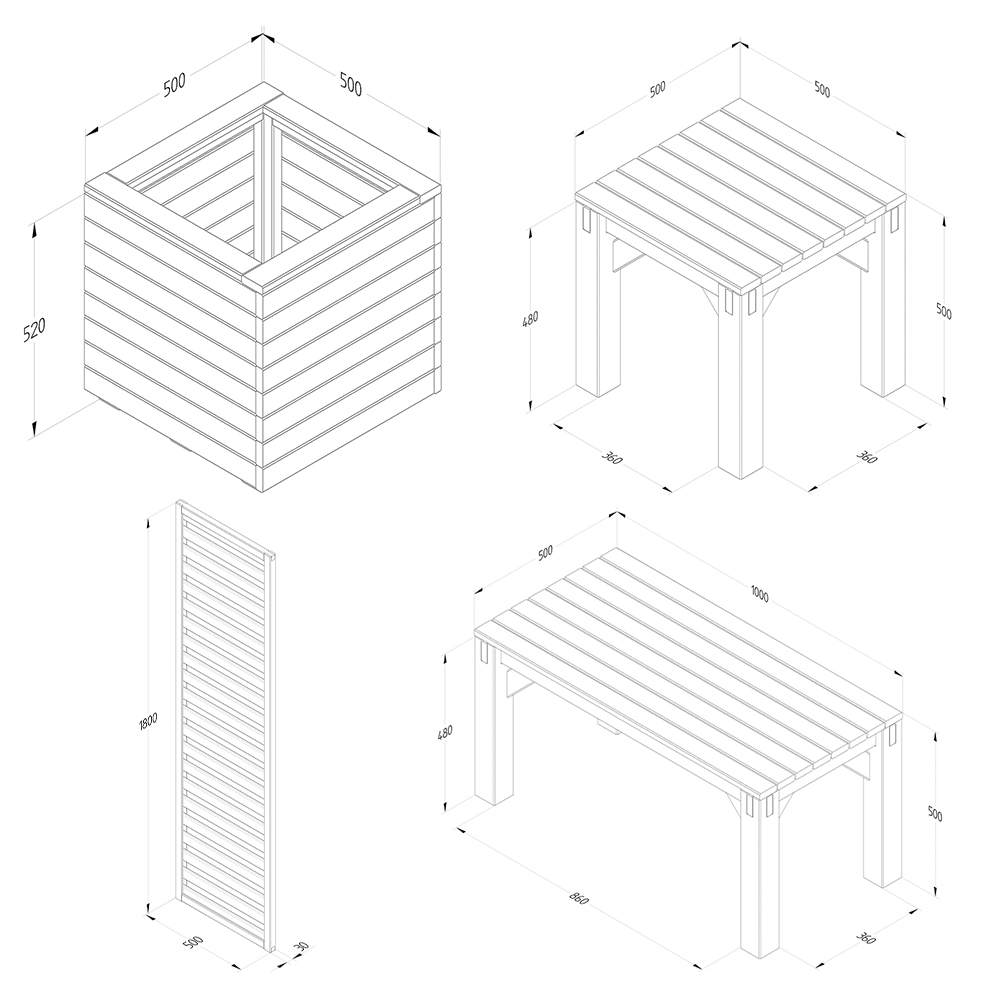 500
500
520
500
500
480
500
360
360
1800
500
30
500
1000
480
500
860
360