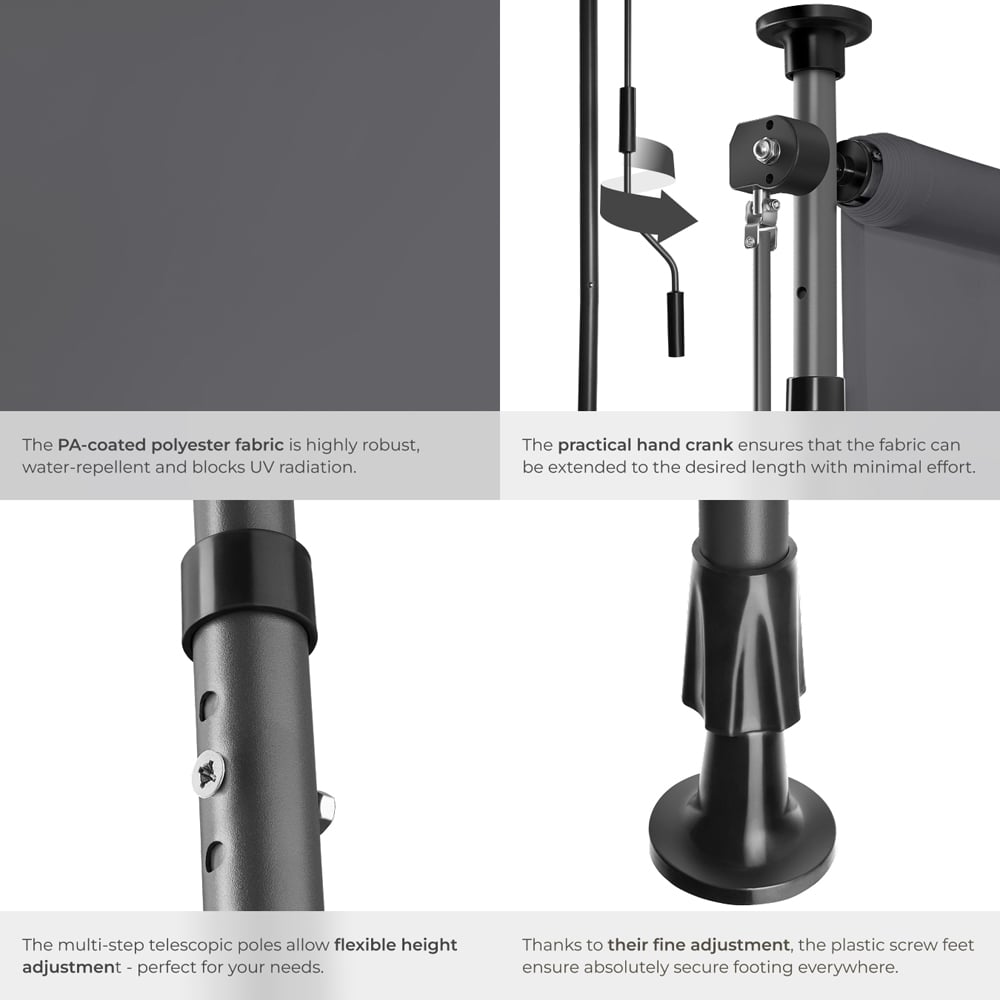 The PA-coated polyester fabric is highly robust, water-repellent and blocks UV radiation.

The practical hand crank ensures that the fabric can be extended to the desired length with minimal effort.

The multi-step telescopic poles allow flexible height adjustment - perfect for your needs.

Thanks to their fine adjustment, the plastic screw feet ensure absolutely secure footing everywhere.