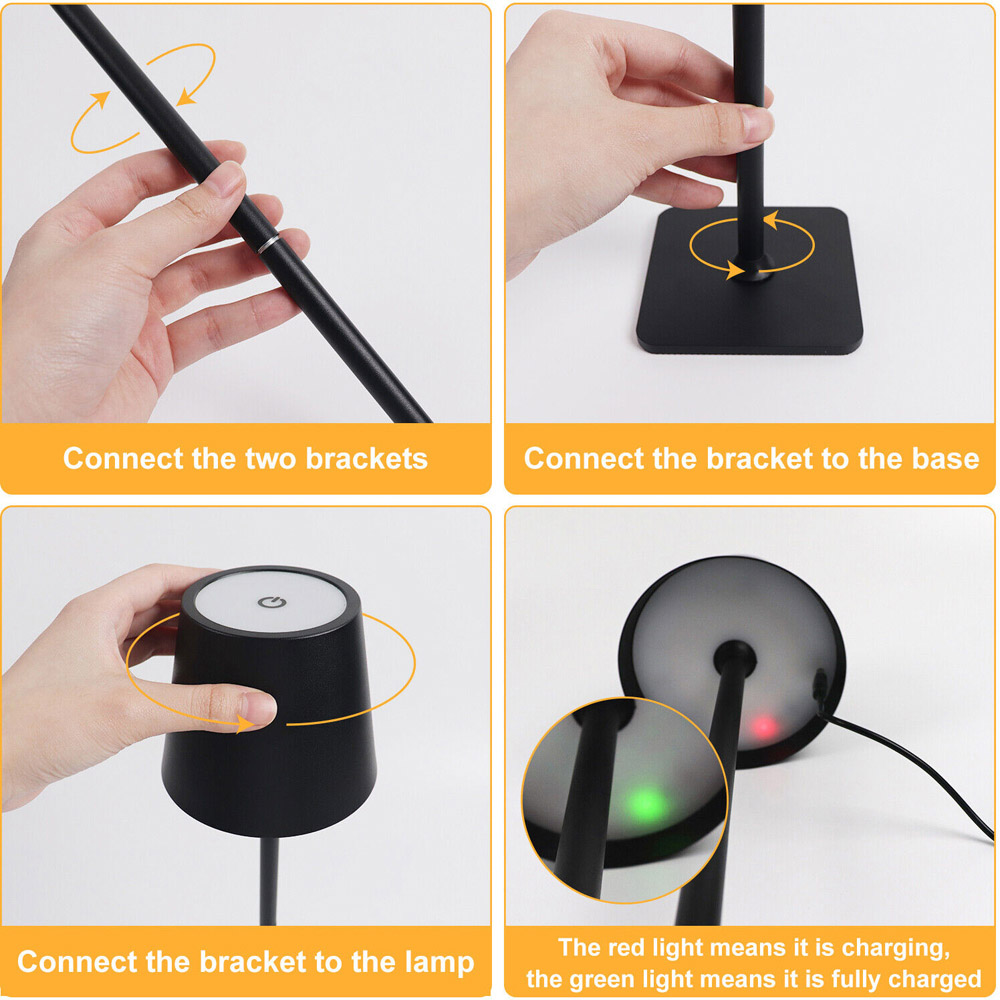 Connect the two brackets

Connect the bracket to the base

Connect the bracket to the lamp

The red light means it is charging, the green light means it is fully charged