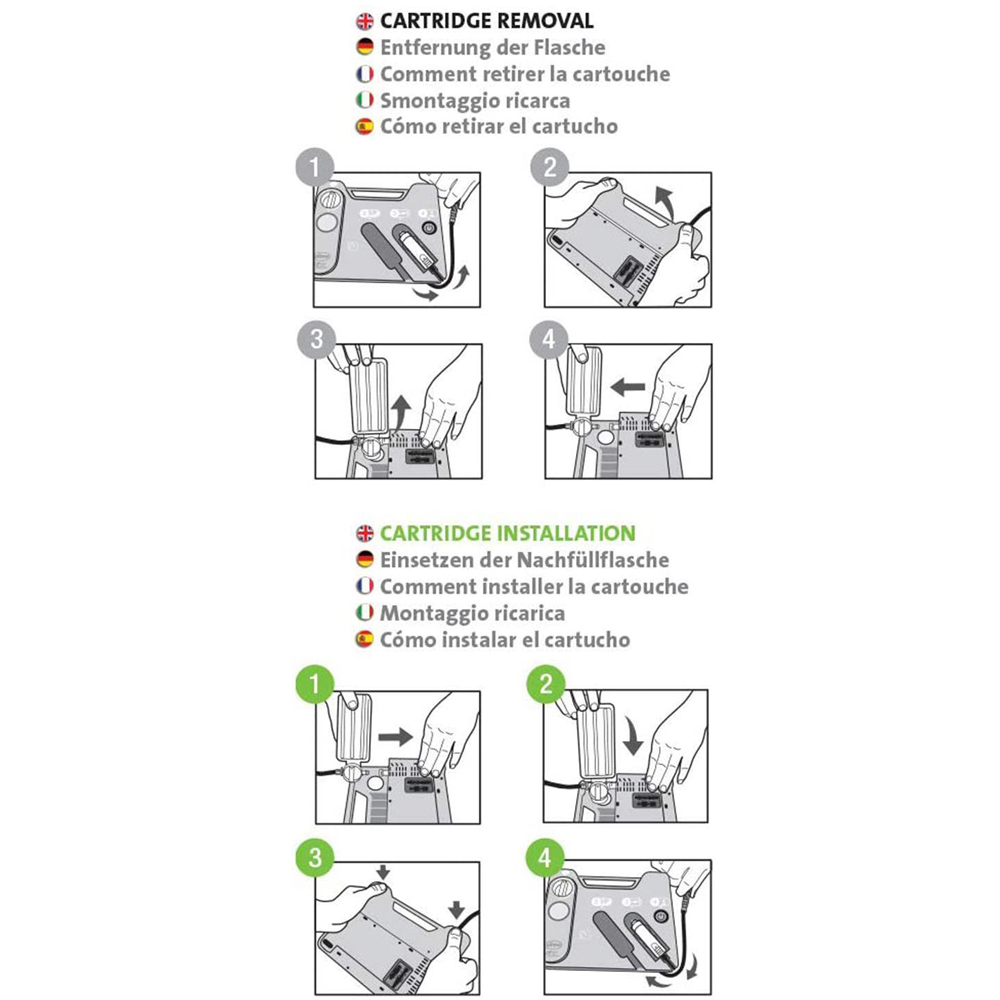 CARTRIDGE REMOVAL
Entfernung der Flasche
Comment retirer la cartouche
Smontaggio ricarca
Cómo retirar el cartucho

1

2

3

4

CARTRIDGE INSTALLATION
Einsetzen der Nachfüllflasche
Comment installer la cartouche
Montaggio ricarica
Cómo instalar el cartucho

1

2

3

4