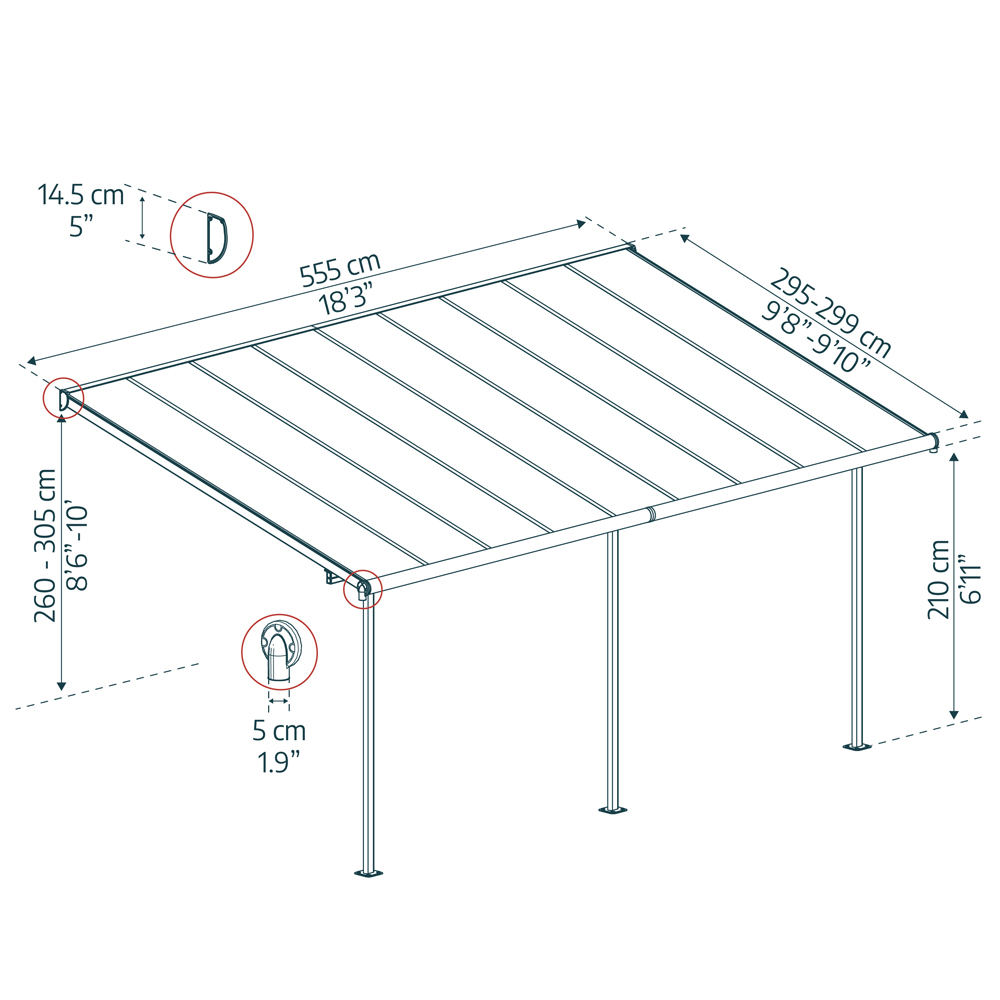 14.5 cm
5”

555 cm
18’3”

295-299 cm
9’8”-9’10”

260 - 305 cm
8’6”-10’

210 cm
6’11”

5 cm
1.9”