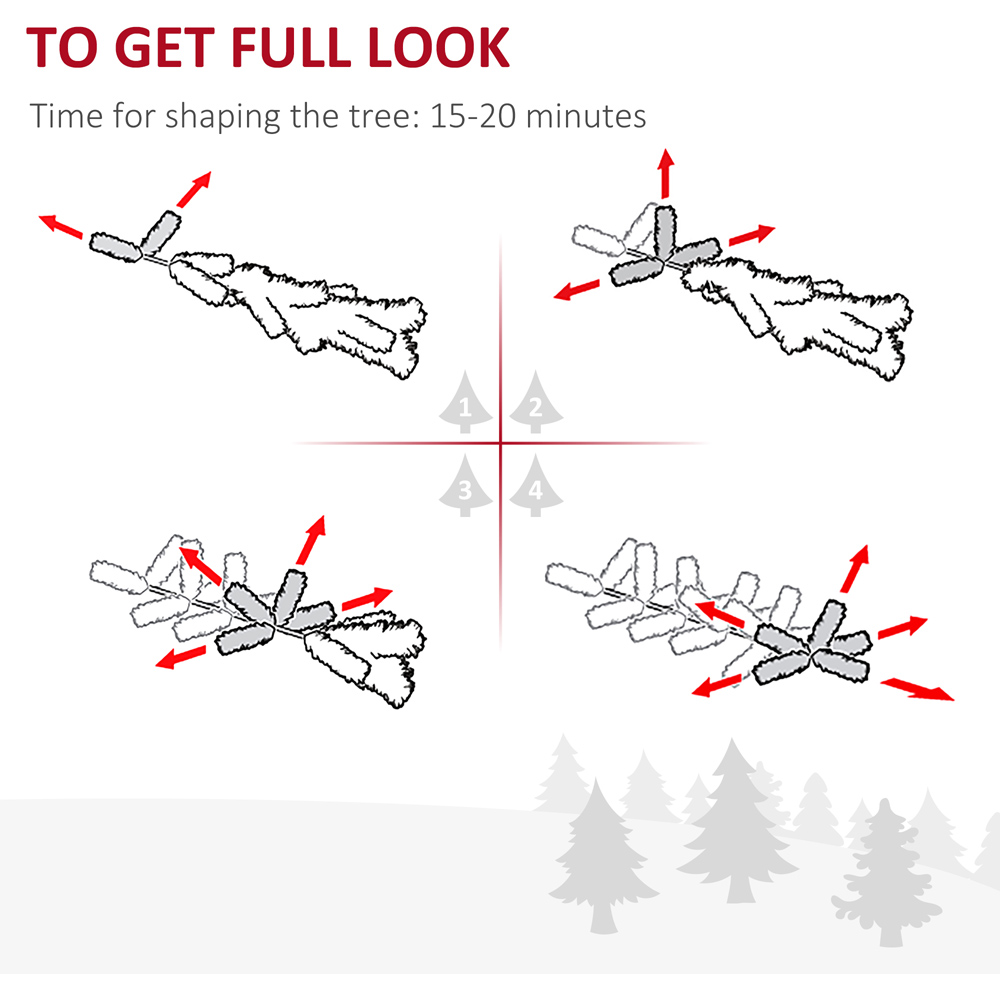 TO GET FULL LOOK

Time for shaping the tree: 15-20 minutes

1
2
3
4