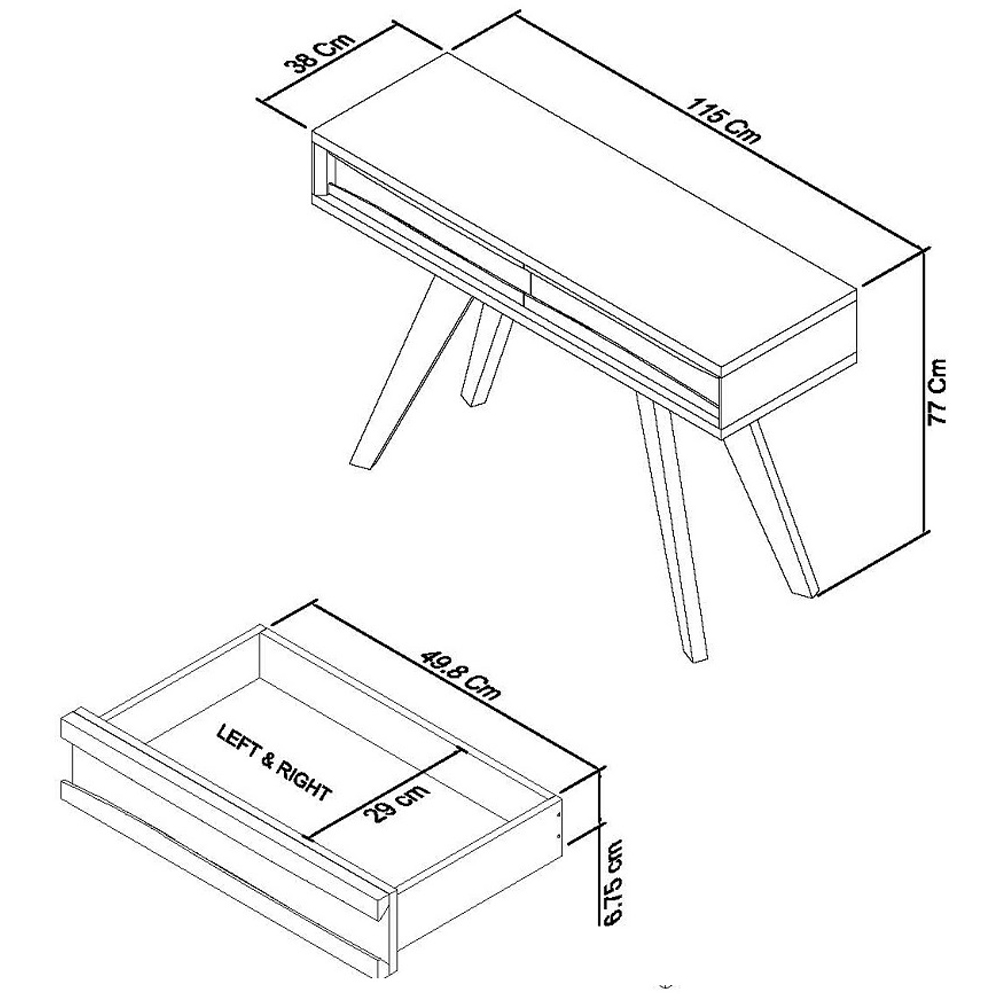 38 Cm
115 Cm
77 Cm
49.8 Cm
LEFT & RIGHT
29 cm
6.75 cm