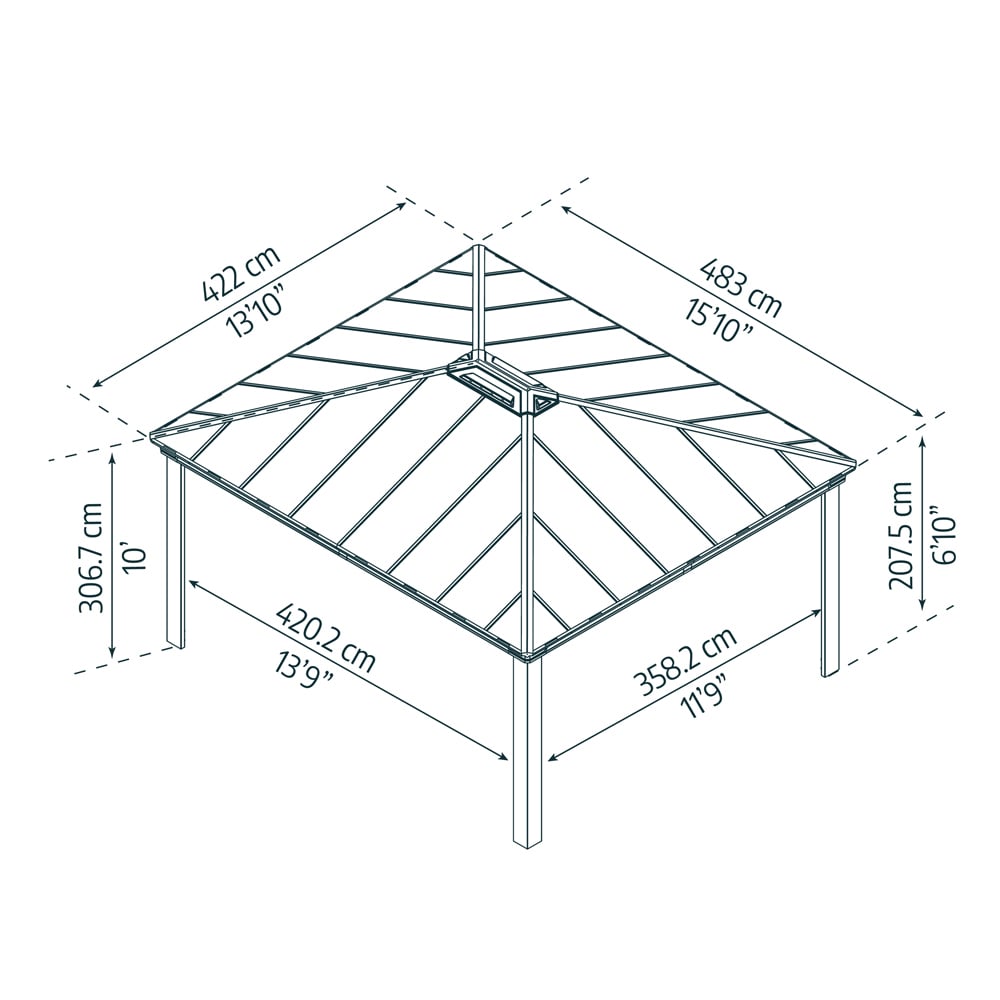 422 cm
13'10"

483 cm
15'10"

306.7 cm
10'

207.5 cm
6'10"

420.2 cm
13'9"

358.2 cm
11'9"