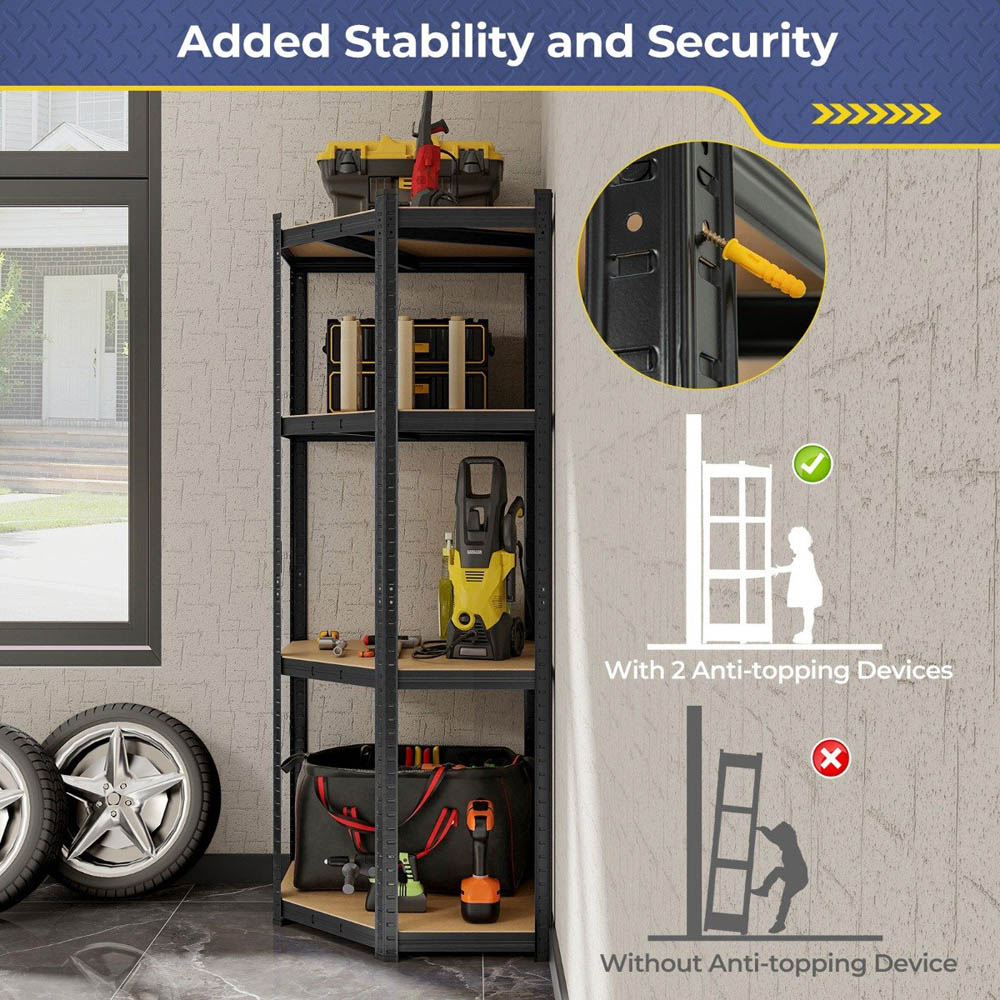 Added Stability and Security

With 2 Anti-topping Devices

Without Anti-topping Device