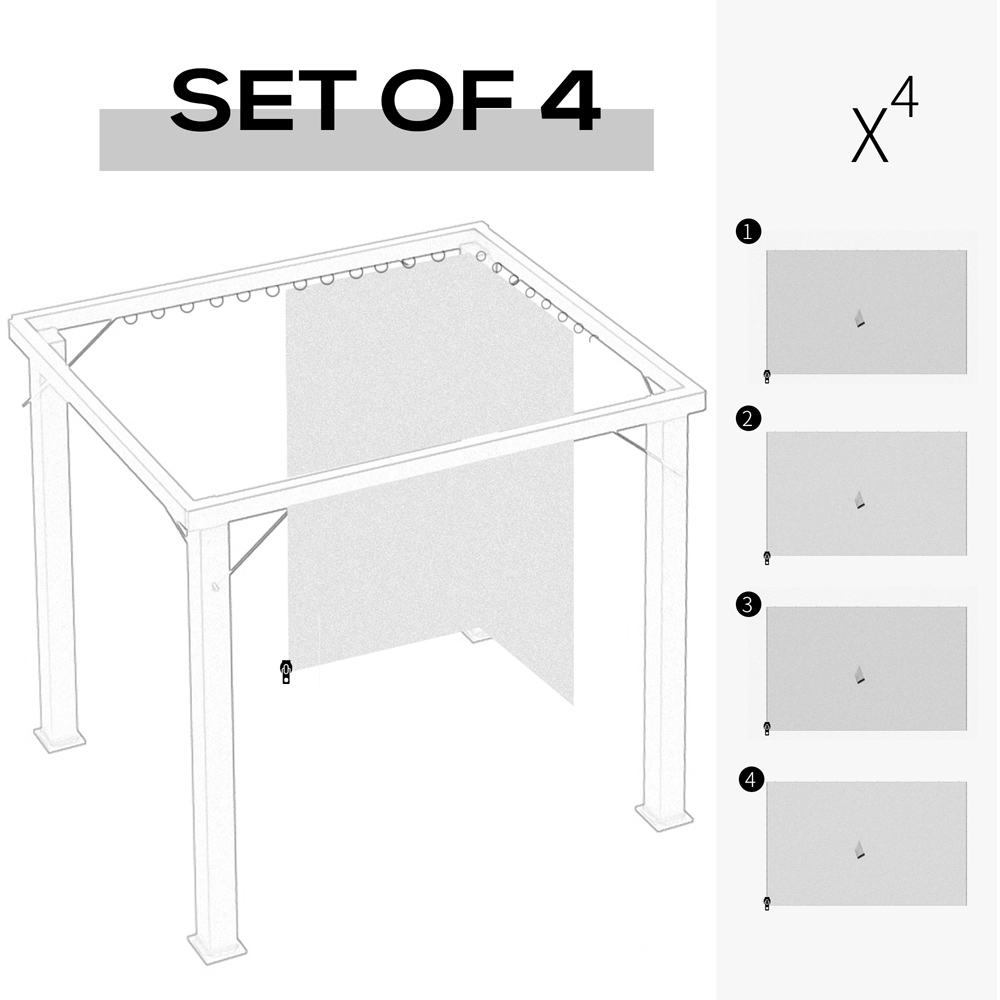 SET OF 4

$X^4$

1

2

3

4