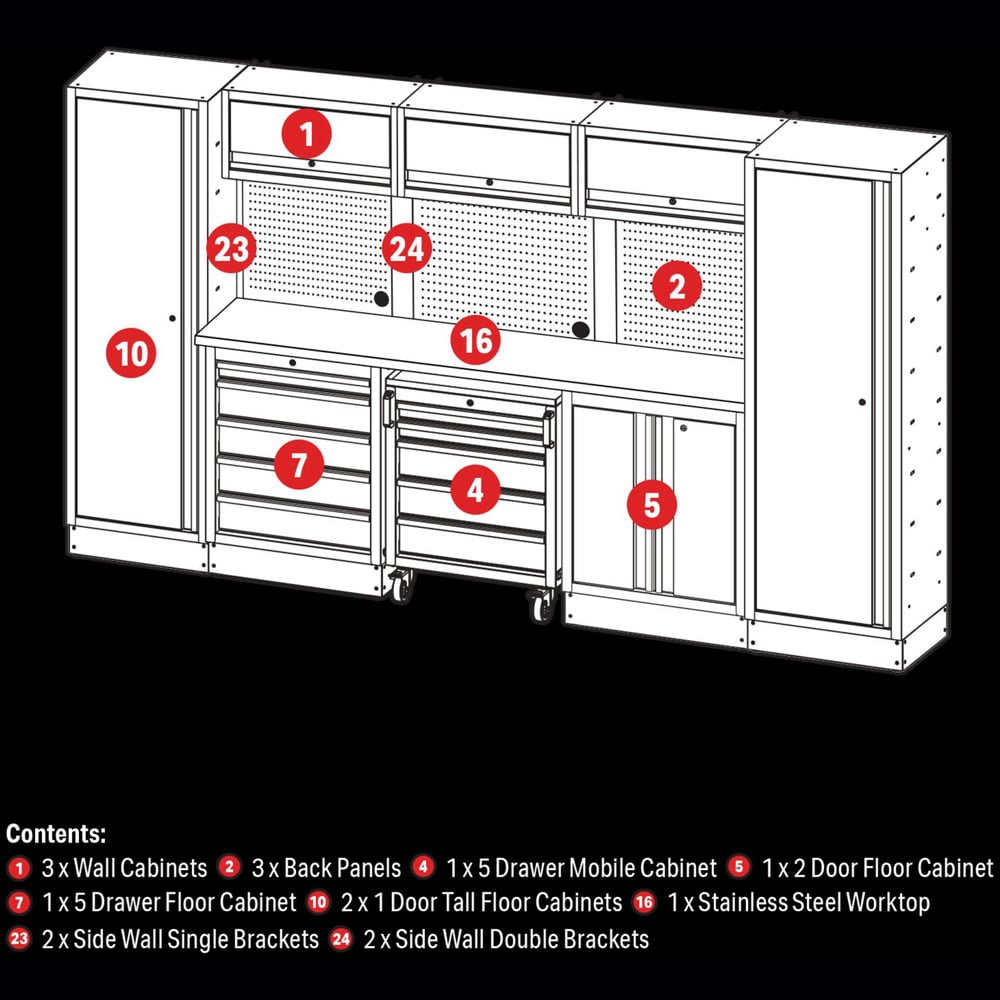 1

23

24

2

10

16

7

4

5

Contents:
1 3 x Wall Cabinets 2 3 x Back Panels 4 1 x 5 Drawer Mobile Cabinet 5 1 x 2 Door Floor Cabinet
7 1 x 5 Drawer Floor Cabinet 10 2 x 1 Door Tall Floor Cabinets 16 1 x Stainless Steel Worktop
23 2 x Side Wall Single Brackets 24 2 x Side Wall Double Brackets