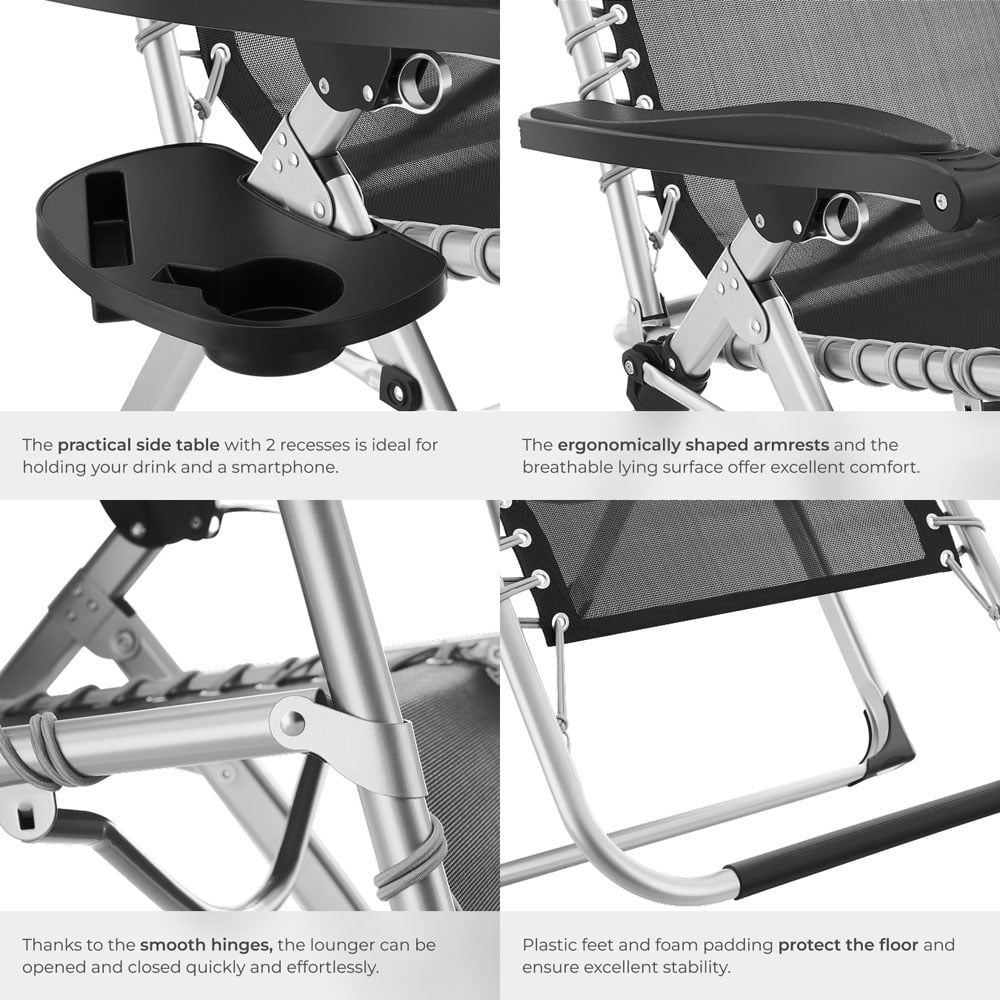 The practical side table with 2 recesses is ideal for holding your drink and a smartphone.

The ergonomically shaped armrests and the breathable lying surface offer excellent comfort.

Thanks to the smooth hinges, the lounger can be opened and closed quickly and effortlessly.

Plastic feet and foam padding protect the floor and ensure excellent stability.