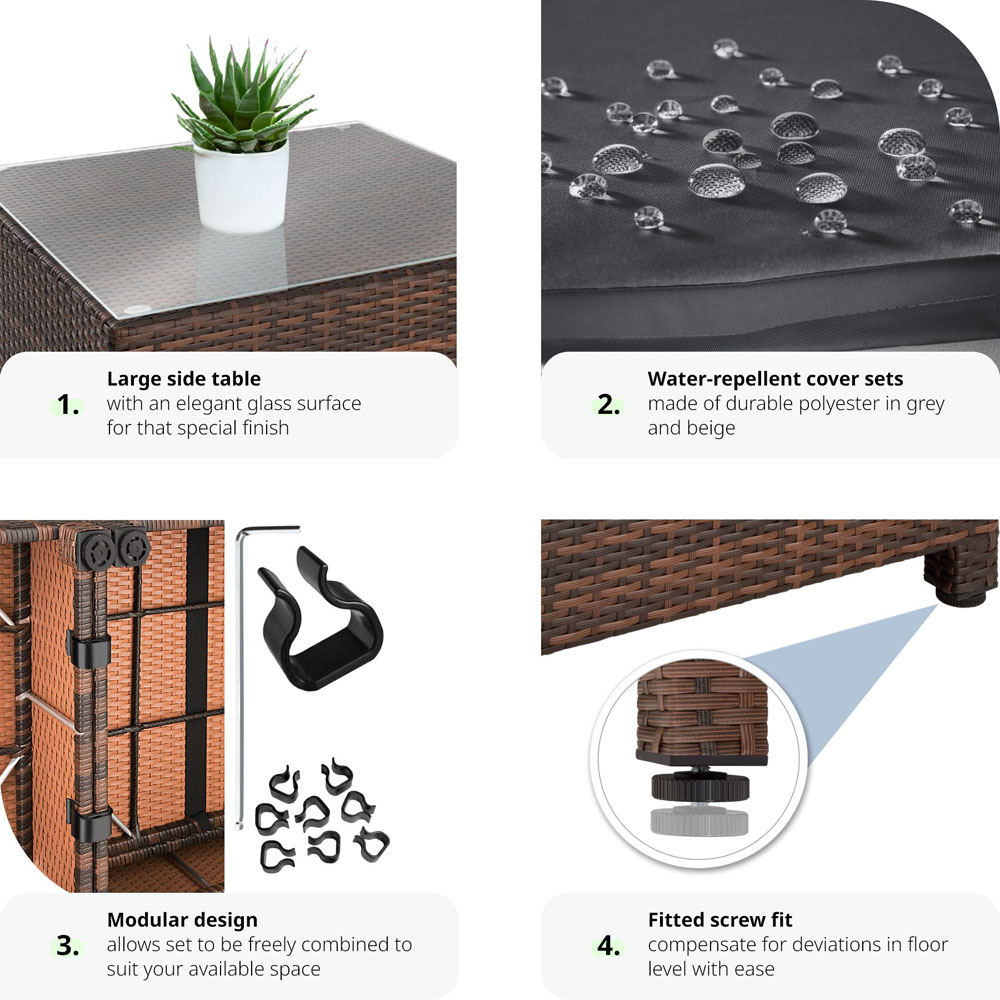 1. Large side table
with an elegant glass surface for that special finish

2. Water-repellent cover sets
made of durable polyester in grey and beige

3. Modular design
allows set to be freely combined to suit your available space

4. Fitted screw fit
compensate for deviations in floor level with ease