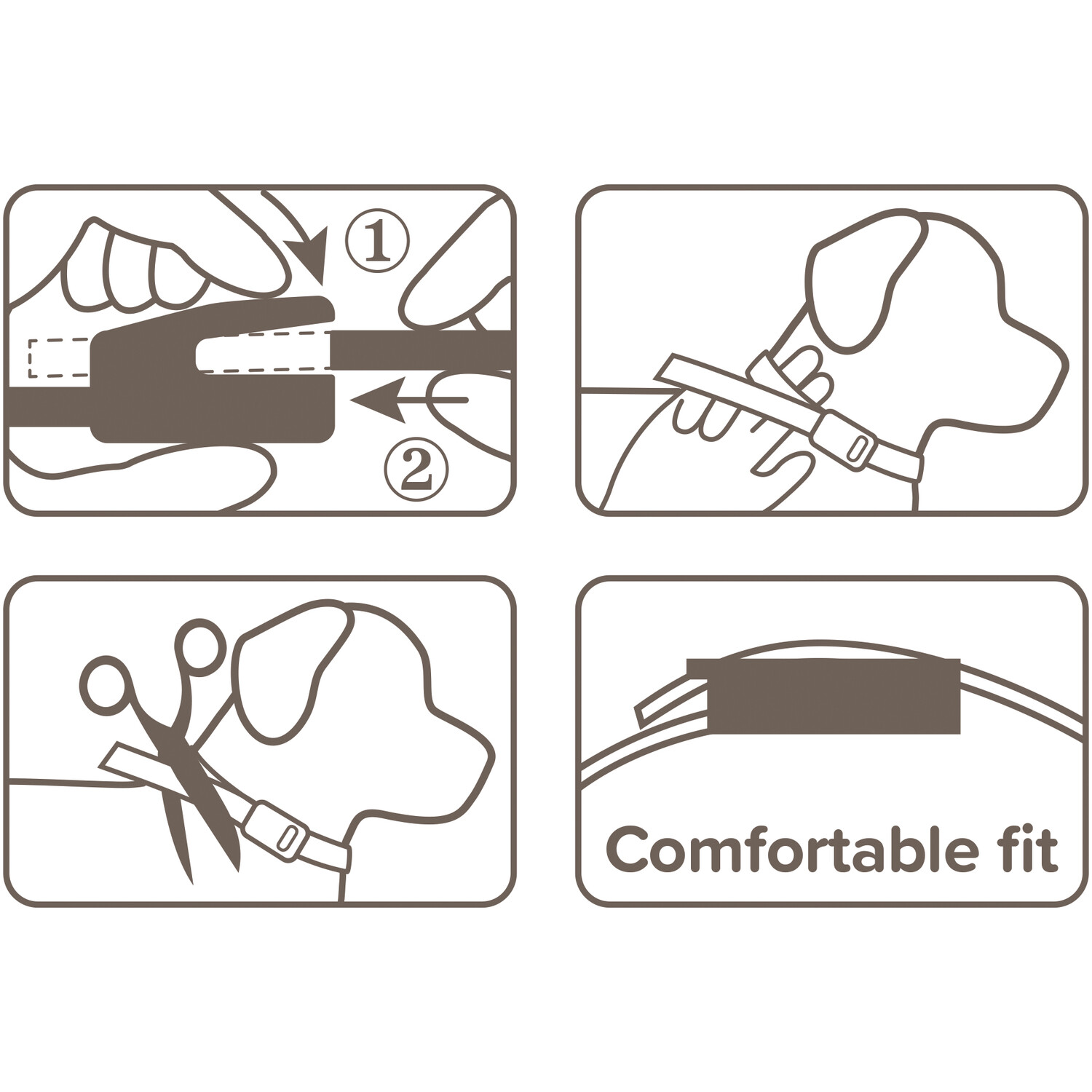 ①
②

Comfortable fit