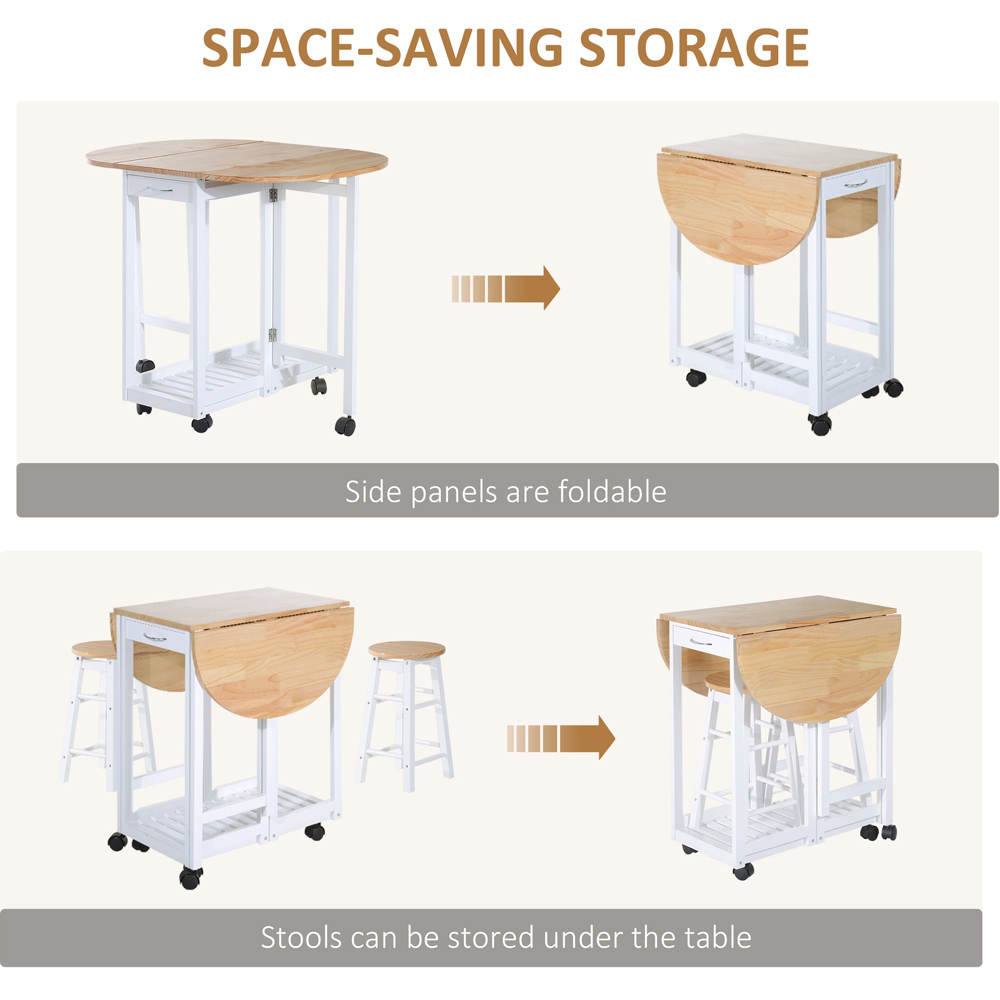 SPACE-SAVING STORAGE

Side panels are foldable

Stools can be stored under the table