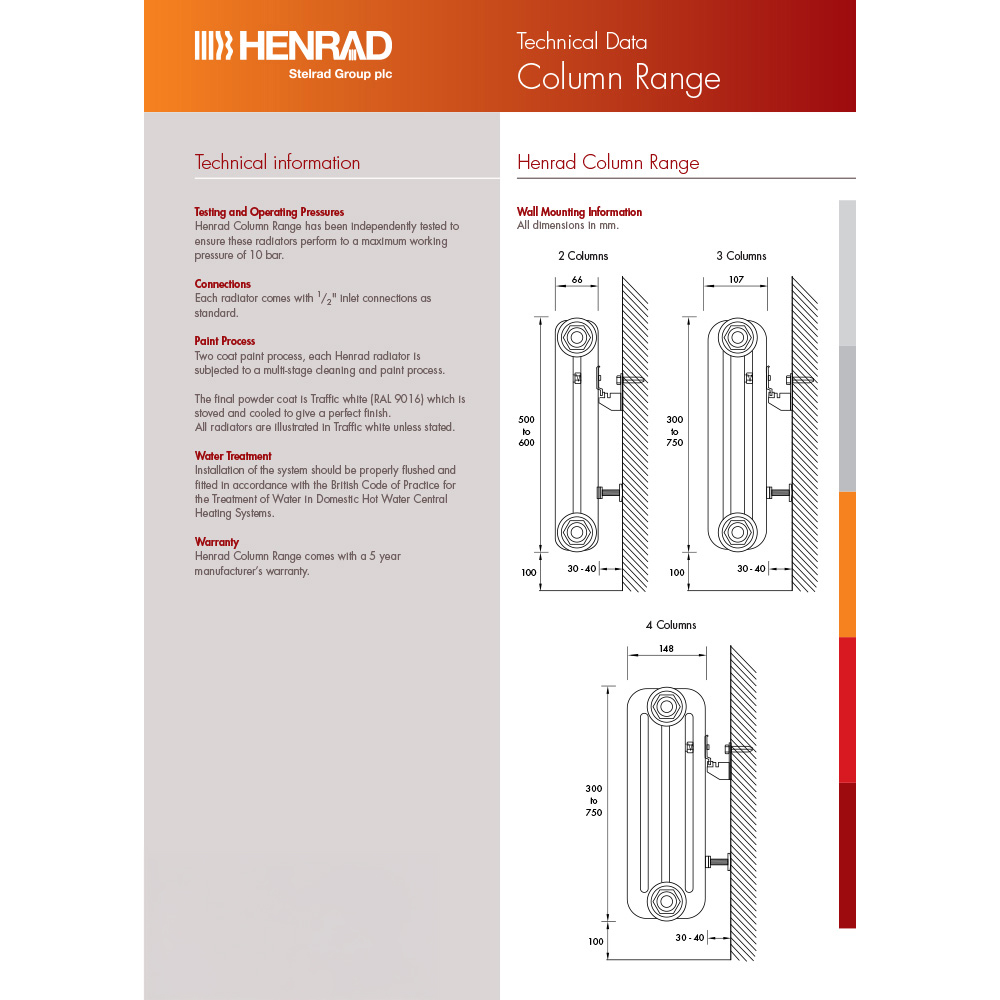 HENRAD
Stelrad Group plc

Technical Data
Column Range

Technical information

Testing and Operating Pressures
Henrad Column Range has been independently tested to ensure these radiators perform to a maximum working pressure of 10 bar.

Connections
Each radiator comes with $^1/_2$" inlet connections as standard.

Paint Process
Two coat paint process, each Henrad radiator is subjected to a multi-stage cleaning and paint process.

The final powder coat is Traffic white (RAL 9016) which is stoved and cooled to give a perfect finish.
All radiators are illustrated in Traffic white unless stated.

Water Treatment
Installation of the system should be properly flushed and fitted in accordance with the British Code of Practice for the Treatment of Water in Domestic Hot Water Central Heating Systems.

Warranty
Henrad Column Range comes with a 5 year manufacturer's warranty.

Henrad Column Range

Wall Mounting Information
All dimensions in mm.

2 Columns
66
500 to 600
100
30 - 40

3 Columns
107
300 to 750
100
30 - 40

4 Columns
148
300 to 750
100
30 - 40