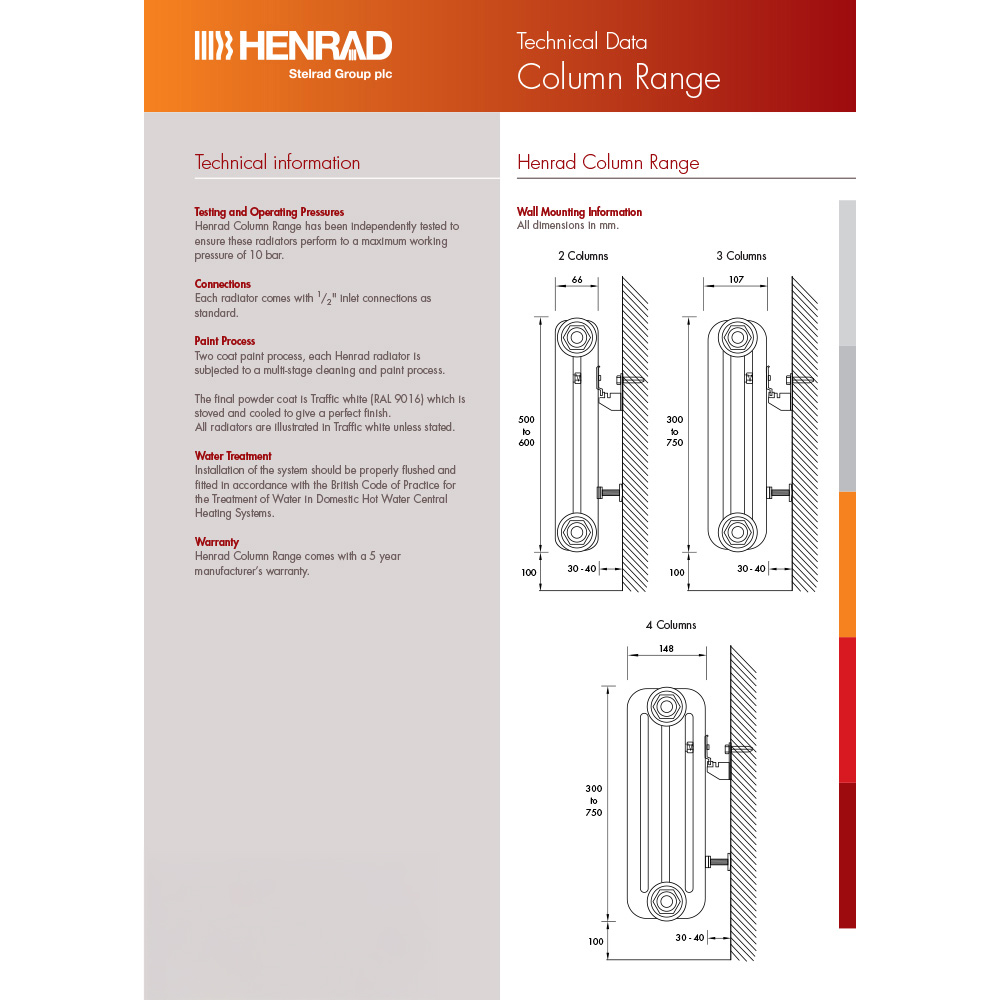 HENRAD
Stelrad Group plc

Technical Data
Column Range

Technical information

Testing and Operating Pressures
Henrad Column Range has been independently tested to ensure these radiators perform to a maximum working pressure of 10 bar.

Connections
Each radiator comes with $^1/_2$" inlet connections as standard.

Paint Process
Two coat paint process, each Henrad radiator is subjected to a multi-stage cleaning and paint process.

The final powder coat is Traffic white (RAL 9016) which is stoved and cooled to give a perfect finish.
All radiators are illustrated in Traffic white unless stated.

Water Treatment
Installation of the system should be properly flushed and fitted in accordance with the British Code of Practice for the Treatment of Water in Domestic Hot Water Central Heating Systems.

Warranty
Henrad Column Range comes with a 5 year manufacturer's warranty.

Henrad Column Range

Wall Mounting Information
All dimensions in mm.

2 Columns
66
500 to 600
100
30 - 40

3 Columns
107
300 to 750
100
30 - 40

4 Columns
148
300 to 750
100
30 - 40