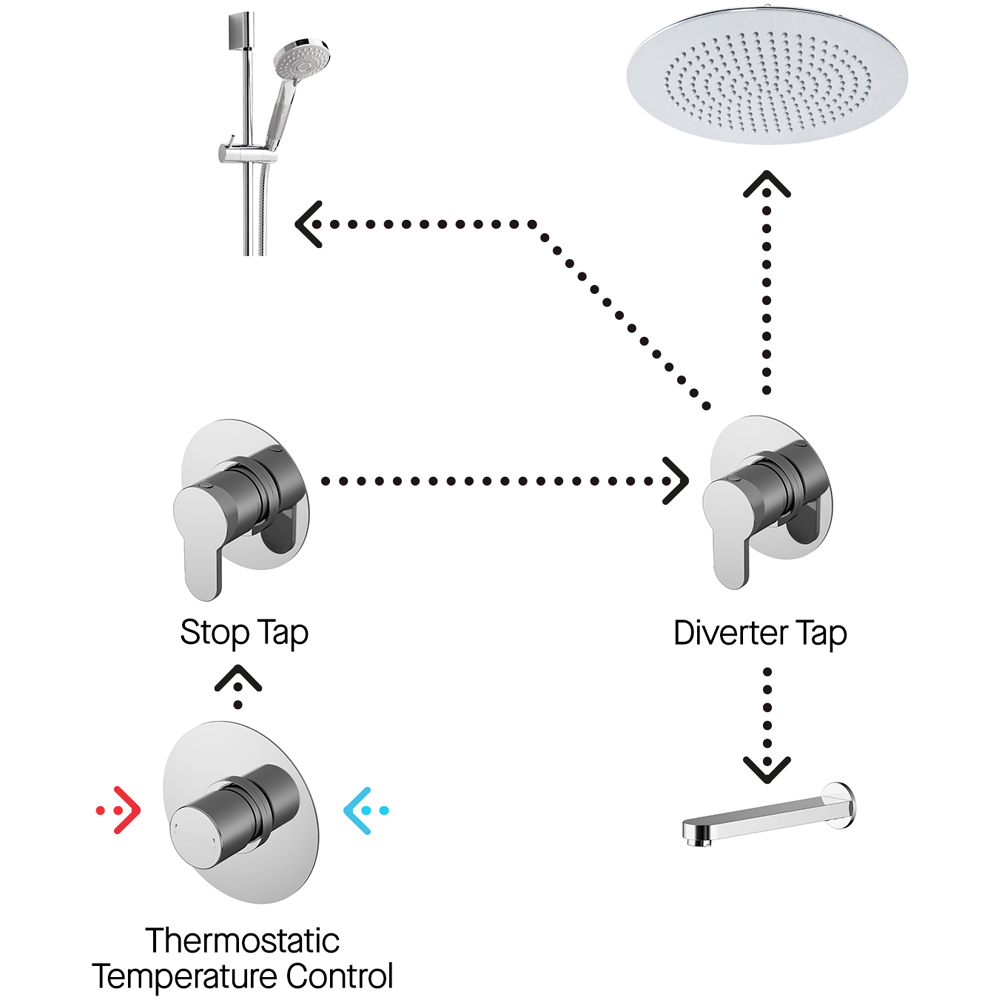 Stop Tap

Diverter Tap

Thermostatic Temperature Control