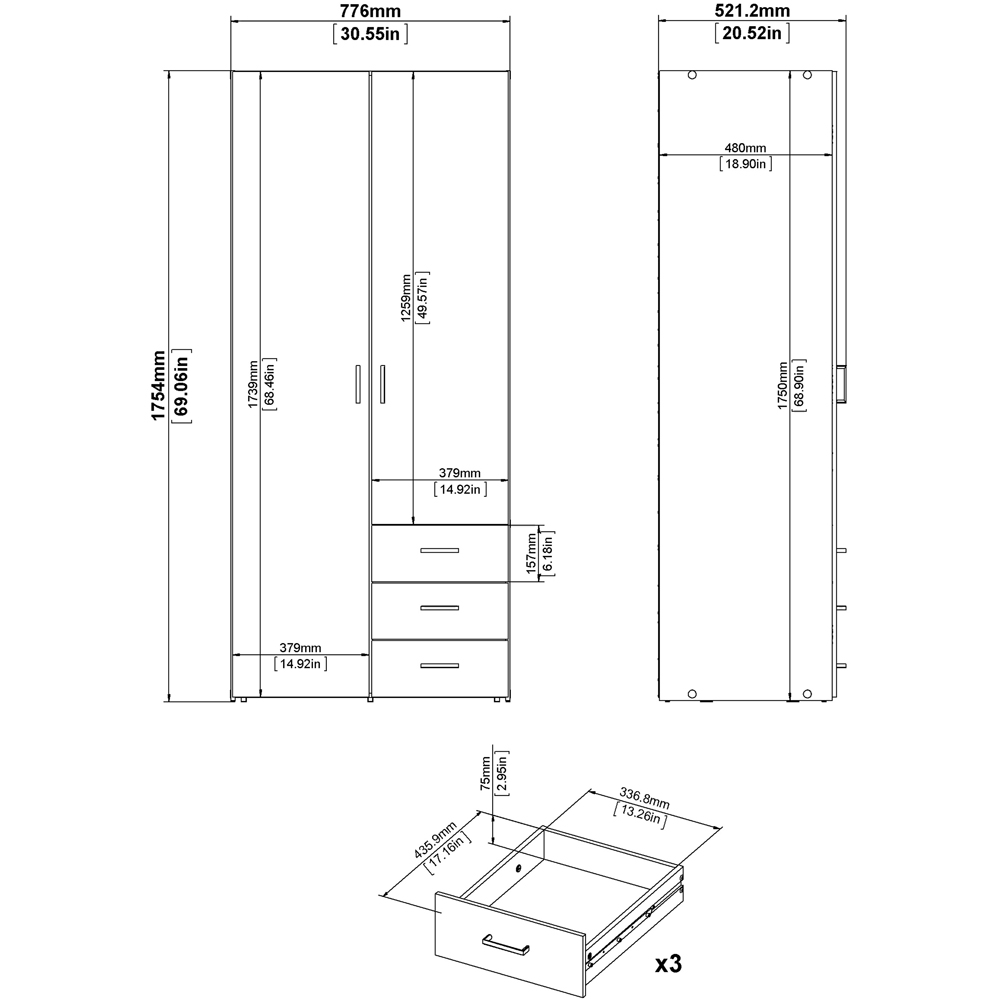 776mm
[30.55in]

521.2mm
[20.52in]

1754mm
[69.06in]

1739mm
[68.46in]

1259mm
[49.57in]

379mm
[14.92in]

157mm
[6.18in]

379mm
[14.92in]

480mm
[18.90in]

1750mm
[68.90in]

75mm
[2.95in]

336.8mm
[13.26in]

435.9mm
[17.16in]

x3