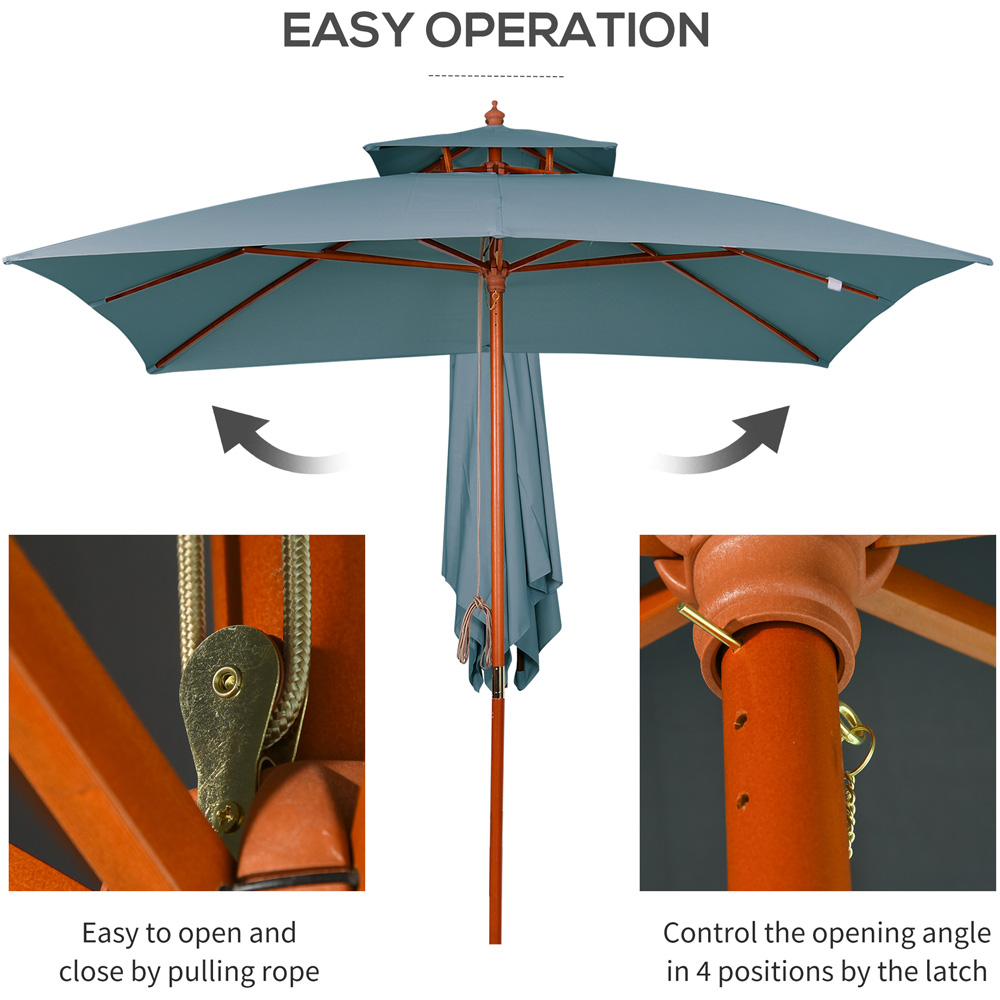 EASY OPERATION

Easy to open and close by pulling rope

Control the opening angle in 4 positions by the latch