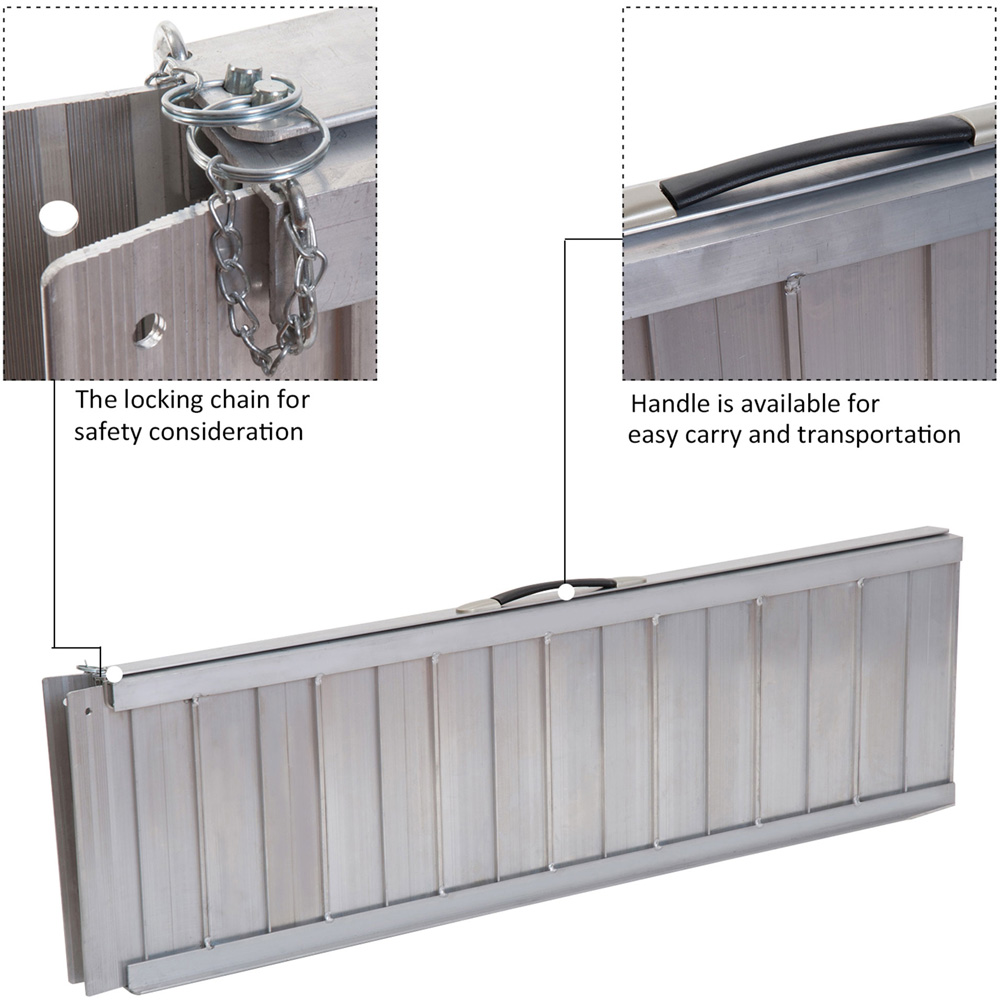 The locking chain for safety consideration

Handle is available for easy carry and transportation