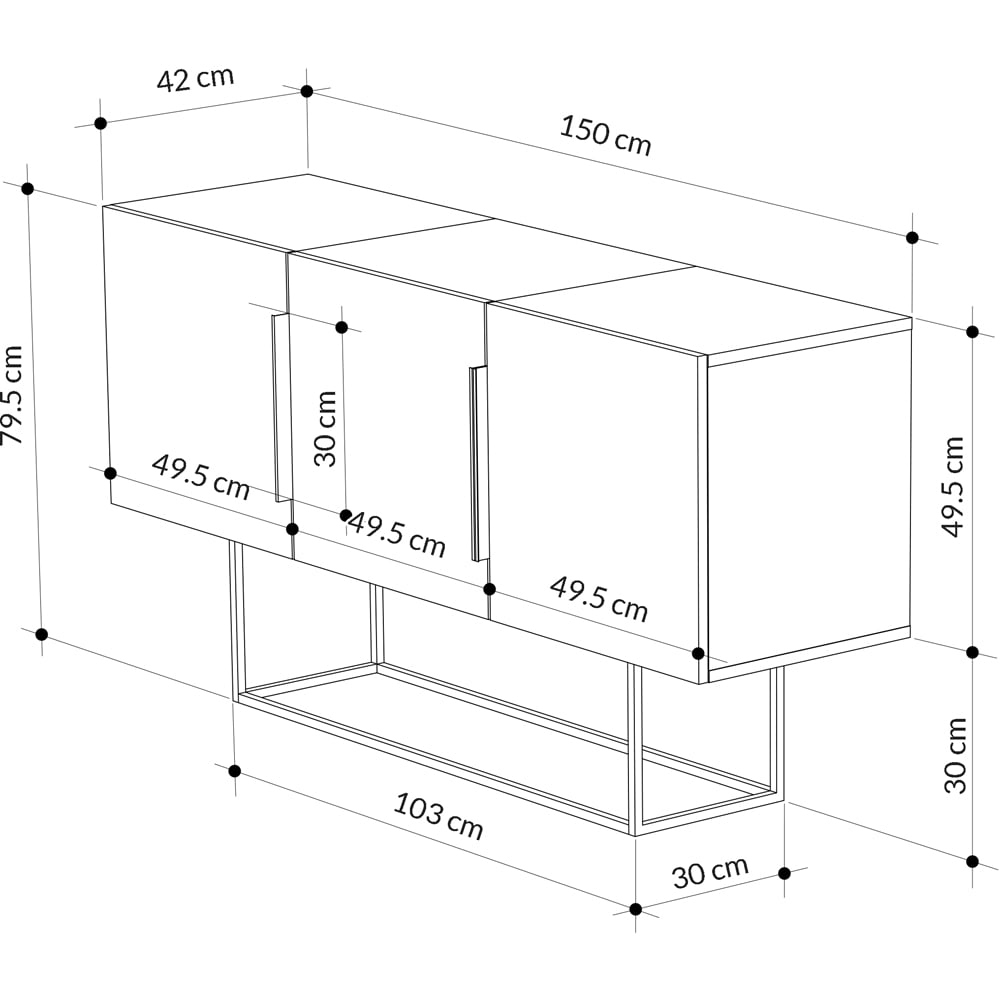 42 cm
150 cm
79.5 cm
30 cm
49.5 cm
49.5 cm
49.5 cm
49.5 cm
30 cm
103 cm
30 cm