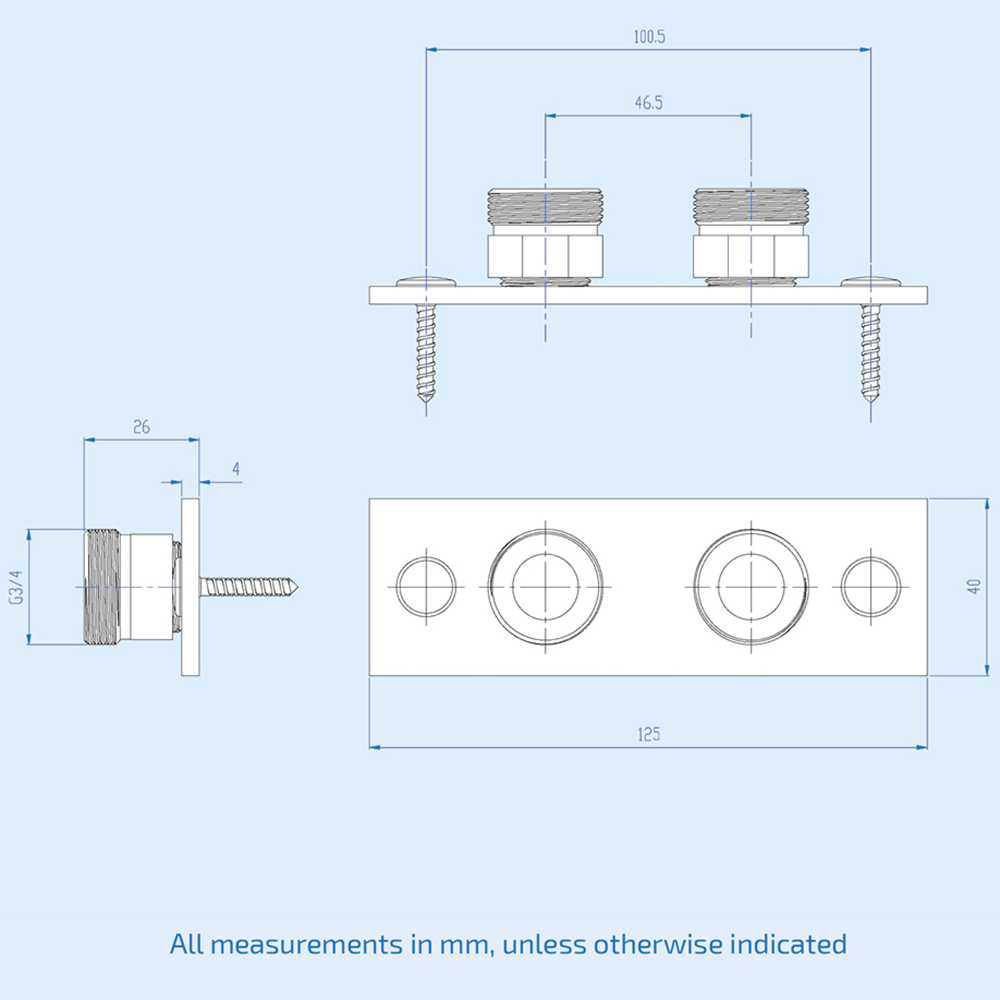 100.5

46.5

26

4

G3/4

40

125

All measurements in mm, unless otherwise indicated