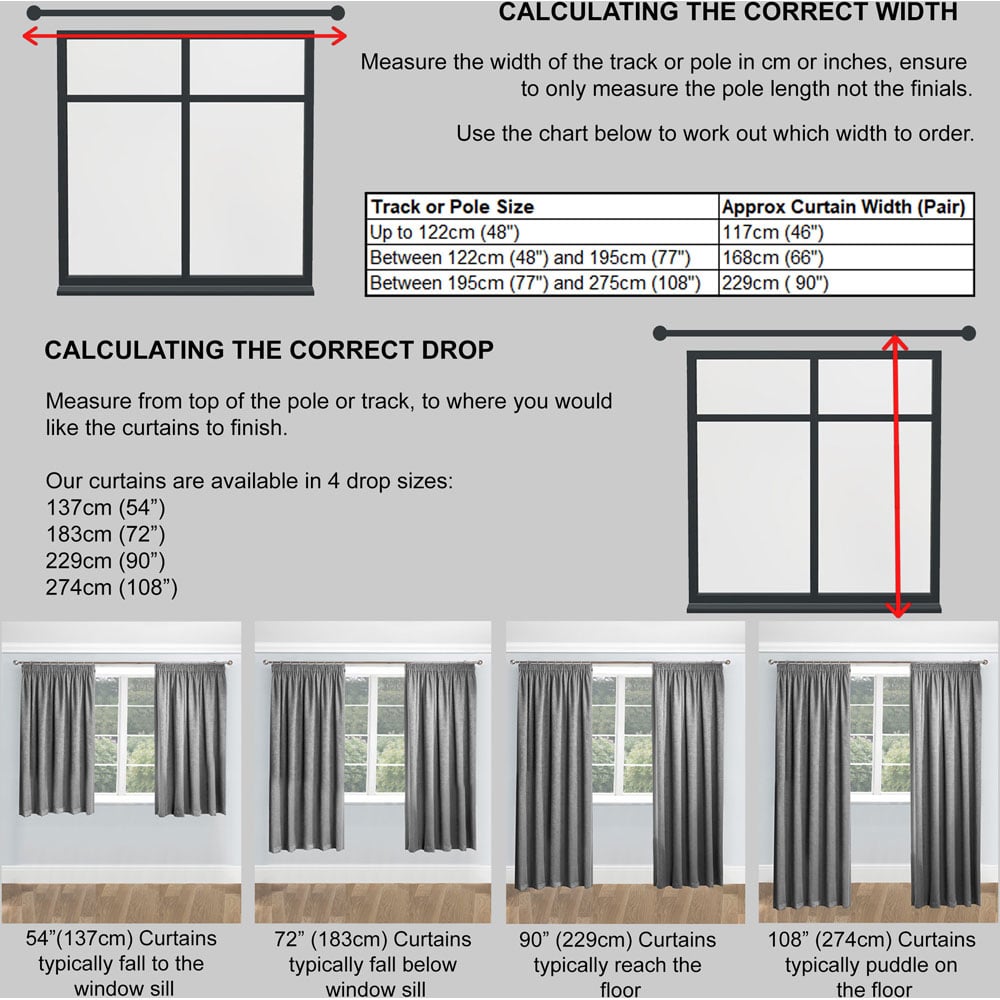 CALCULATING THE CORRECT WIDTH

Measure the width of the track or pole in cm or inches, ensure to only measure the pole length not the finials.

Use the chart below to work out which width to order.

| Track or Pole Size | Approx Curtain Width (Pair) |
|---|---|
| Up to 122cm (48") | 117cm (46") |
| Between 122cm (48") and 195cm (77") | 168cm (66") |
| Between 195cm (77") and 275cm (108") | 229cm ( 90") |

CALCULATING THE CORRECT DROP

Measure from top of the pole or track, to where you would like the curtains to finish.

Our curtains are available in 4 drop sizes:
137cm (54”)
183cm (72”)
229cm (90”)
274cm (108”)

54”(137cm) Curtains typically fall to the window sill

72” (183cm) Curtains typically fall below window sill

90” (229cm) Curtains typically reach the floor

108” (274cm) Curtains typically puddle on the floor