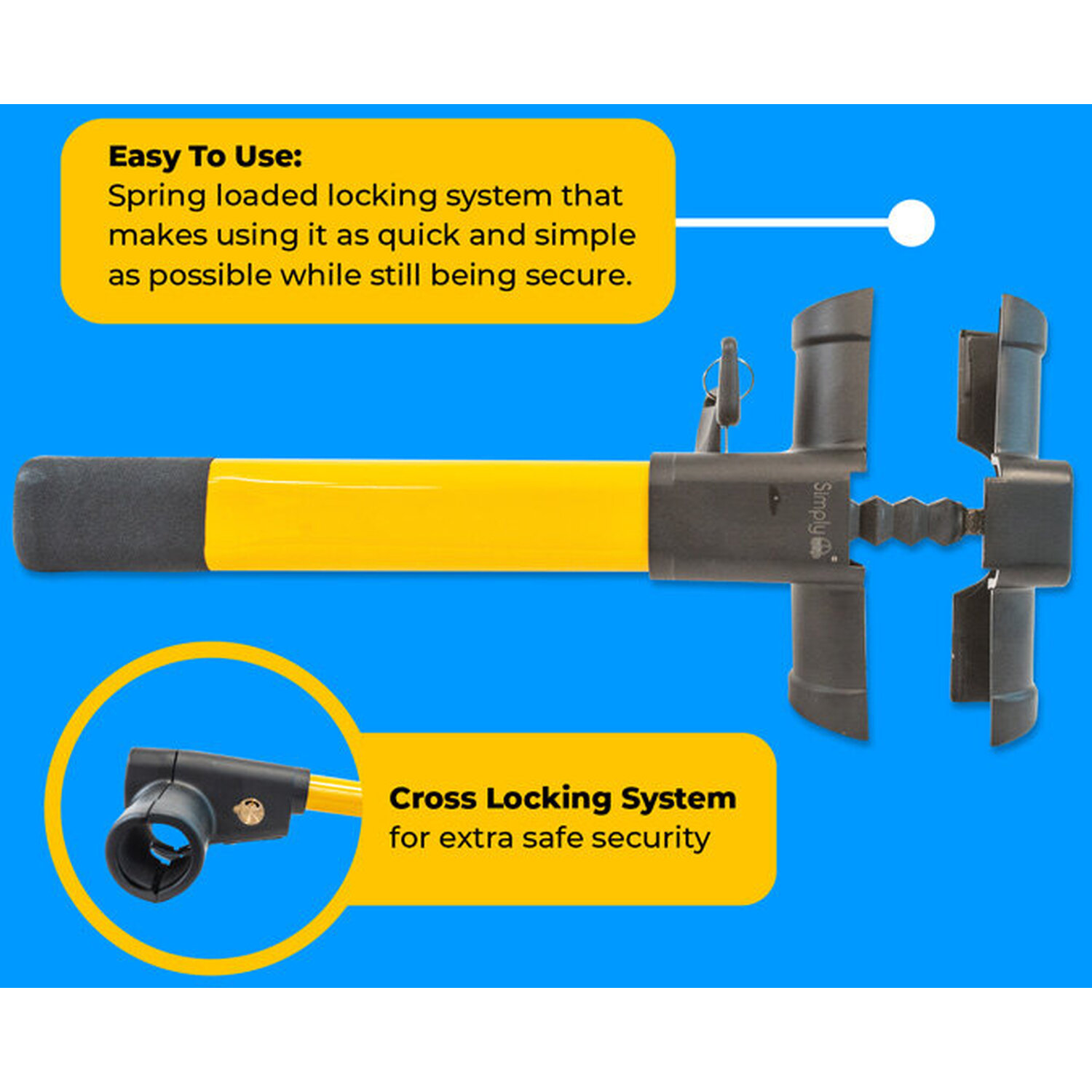 Easy To Use:
Spring loaded locking system that makes using it as quick and simple as possible while still being secure.

Simply

Cross Locking System
for extra safe security