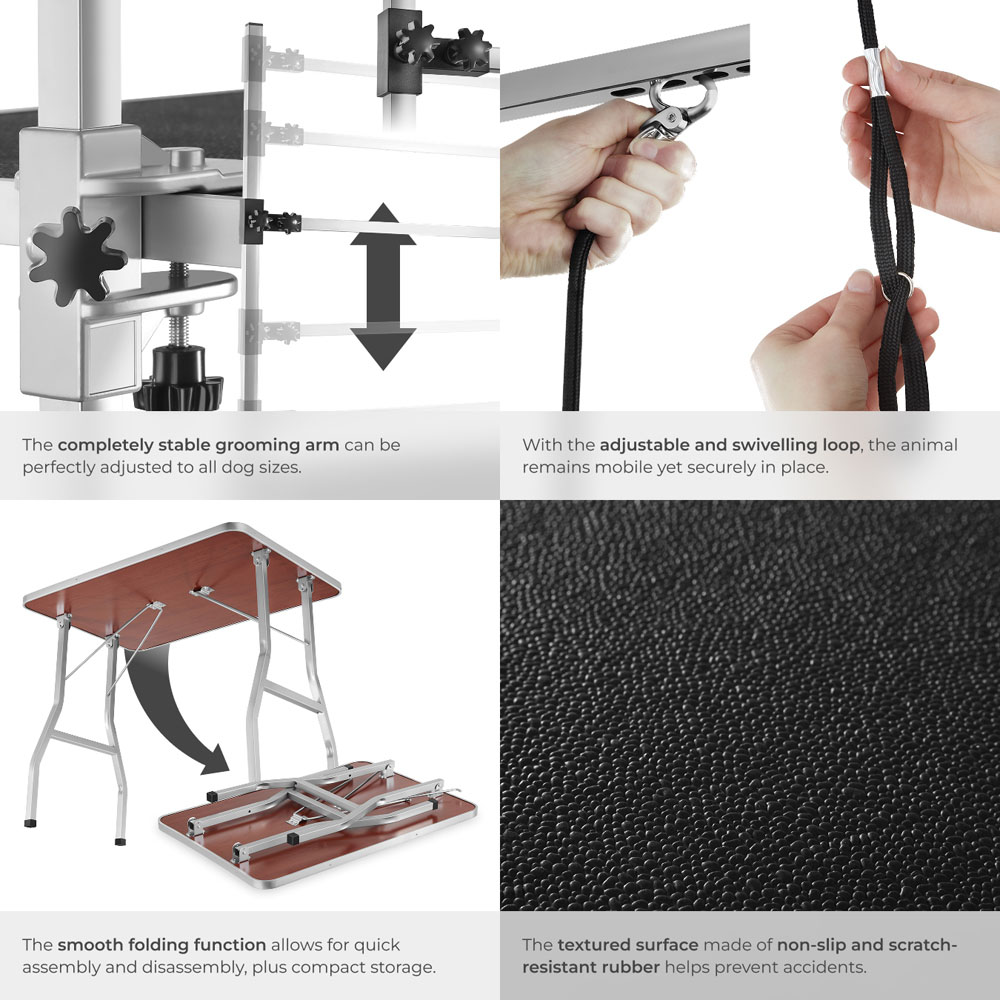 The completely stable grooming arm can be perfectly adjusted to all dog sizes.

With the adjustable and swivelling loop, the animal remains mobile yet securely in place.

The smooth folding function allows for quick assembly and disassembly, plus compact storage.

The textured surface made of non-slip and scratch-resistant rubber helps prevent accidents.