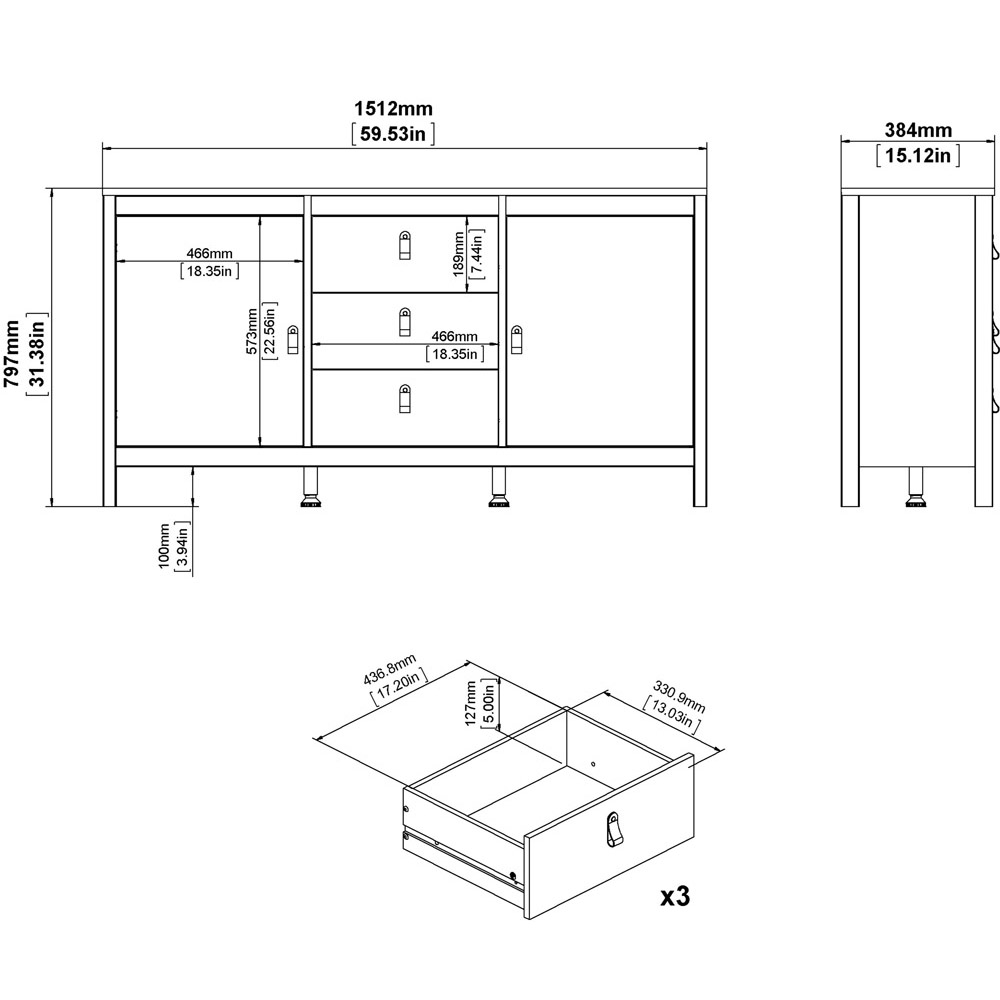 1512mm
[59.53in]

384mm
[15.12in]

797mm
[31.38in]

466mm
[18.35in]

573mm
[22.56in]

189mm
[7.44in]

466mm
[18.35in]

100mm
[3.94in]

436.8mm
[17.20in]

127mm
[5.00in]

330.9mm
[13.03in]

x3