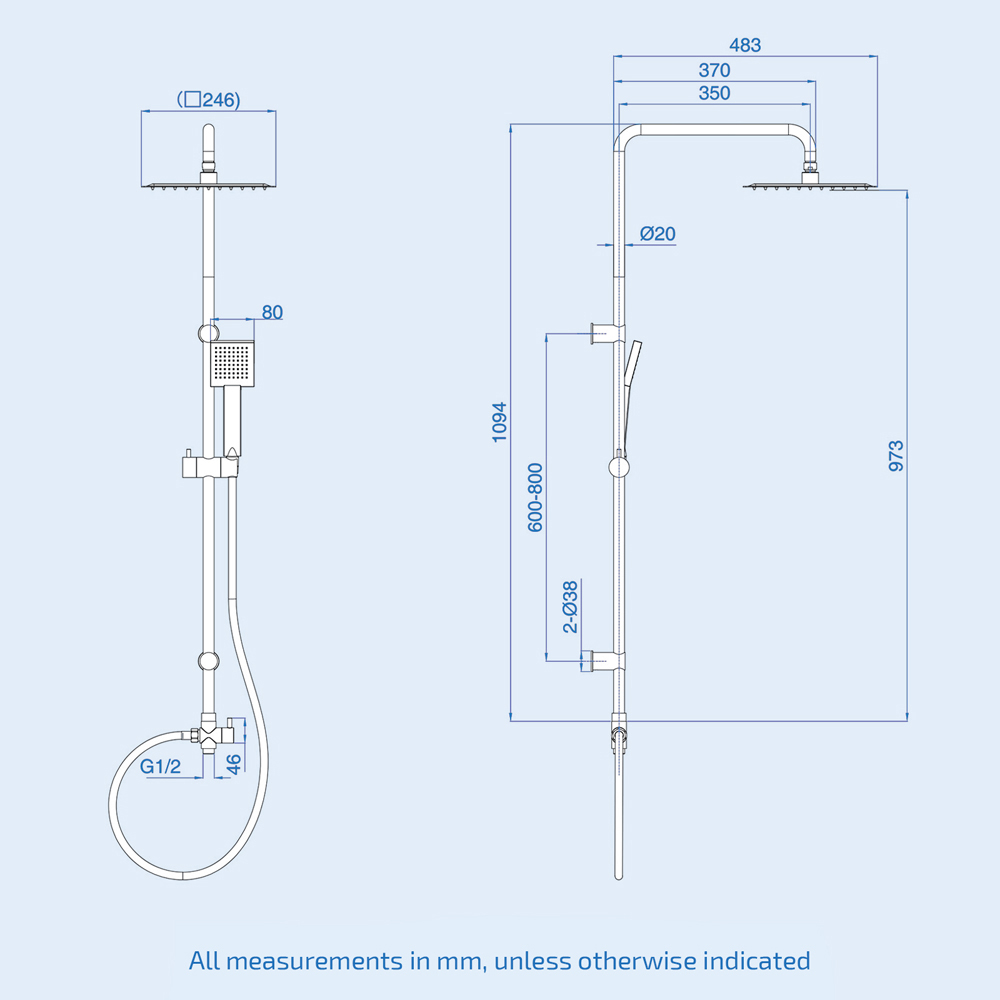 (□246)

80

G1/2

46

483

370

350

Ø20

1094

600-800

2-Ø38

973

All measurements in mm, unless otherwise indicated