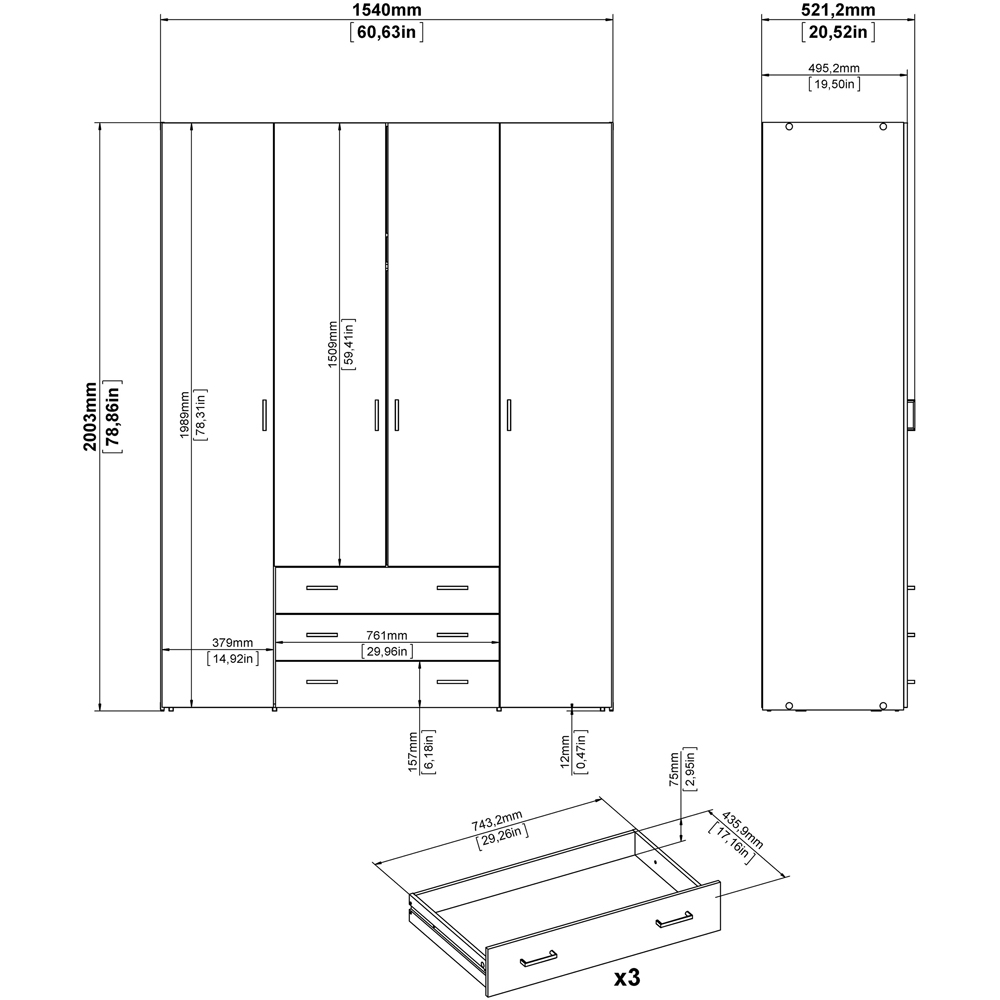 1540mm
[60,63in]

521,2mm
[20,52in]

495,2mm
[19,50in]

2003mm
[78,86in]

1989mm
[78,31in]

1509mm
[59,41in]

379mm
[14,92in]

761mm
[29,96in]

157mm
[6,18in]

12mm
[0,47in]

75mm
[2,95in]

743,2mm
[29,26in]

435,9mm
[17,16in]

x3