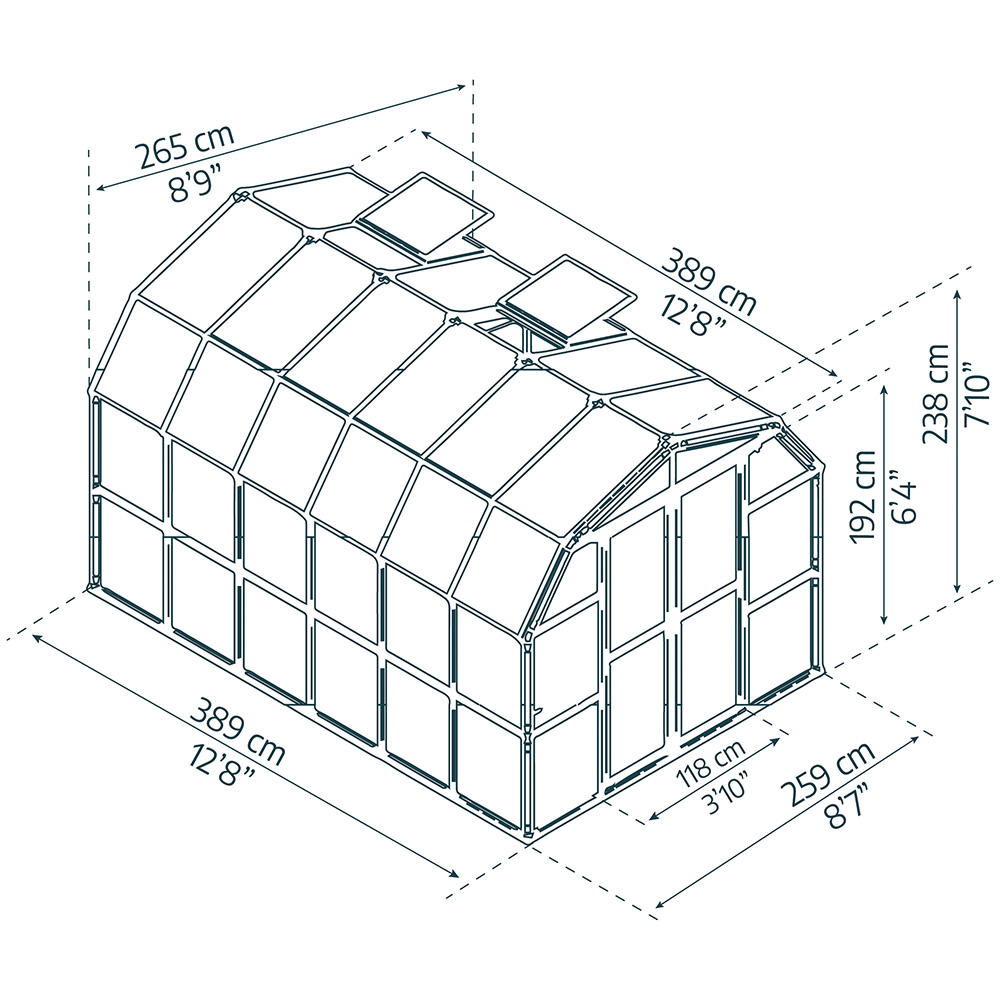 265 cm
8'9"

389 cm
12'8"

238 cm
7'10"

192 cm
6'4"

389 cm
12'8"

118 cm
3'10"

259 cm
8'7"