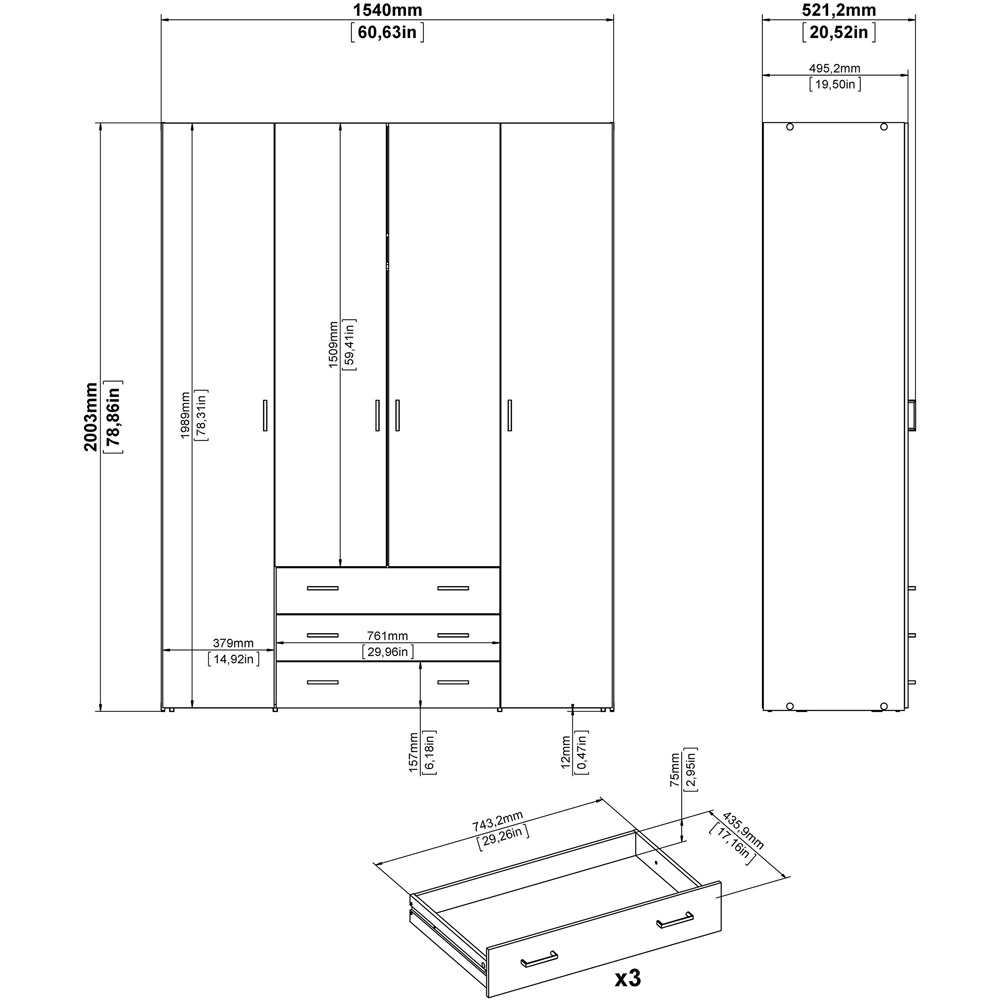 1540mm
[60,63in]

521,2mm
[20,52in]

495,2mm
[19,50in]

2003mm
[78,86in]

1989mm
[78,31in]

1509mm
[59,41in]

379mm
[14,92in]

761mm
[29,96in]

157mm
[6,18in]

12mm
[0,47in]

75mm
[2,95in]

743,2mm
[29,26in]

435,9mm
[17,16in]

x3