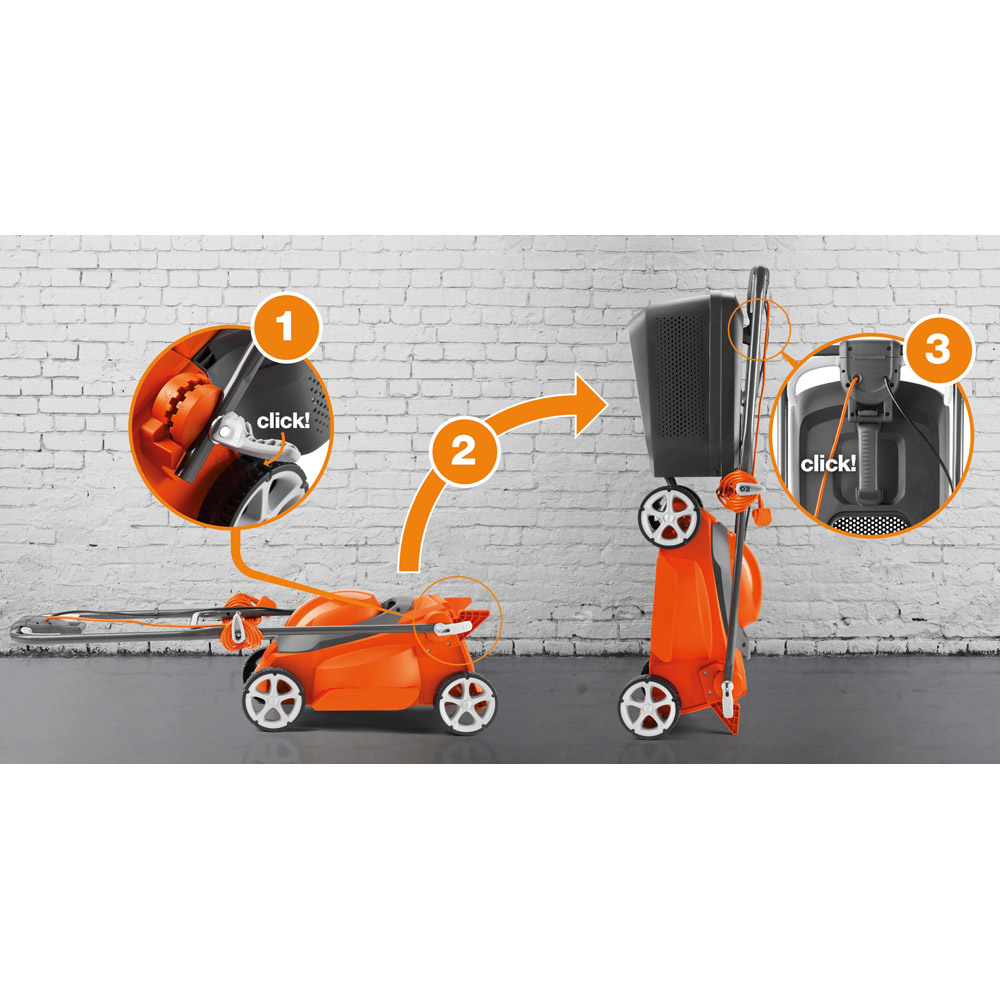 1
click!
2
3
click!