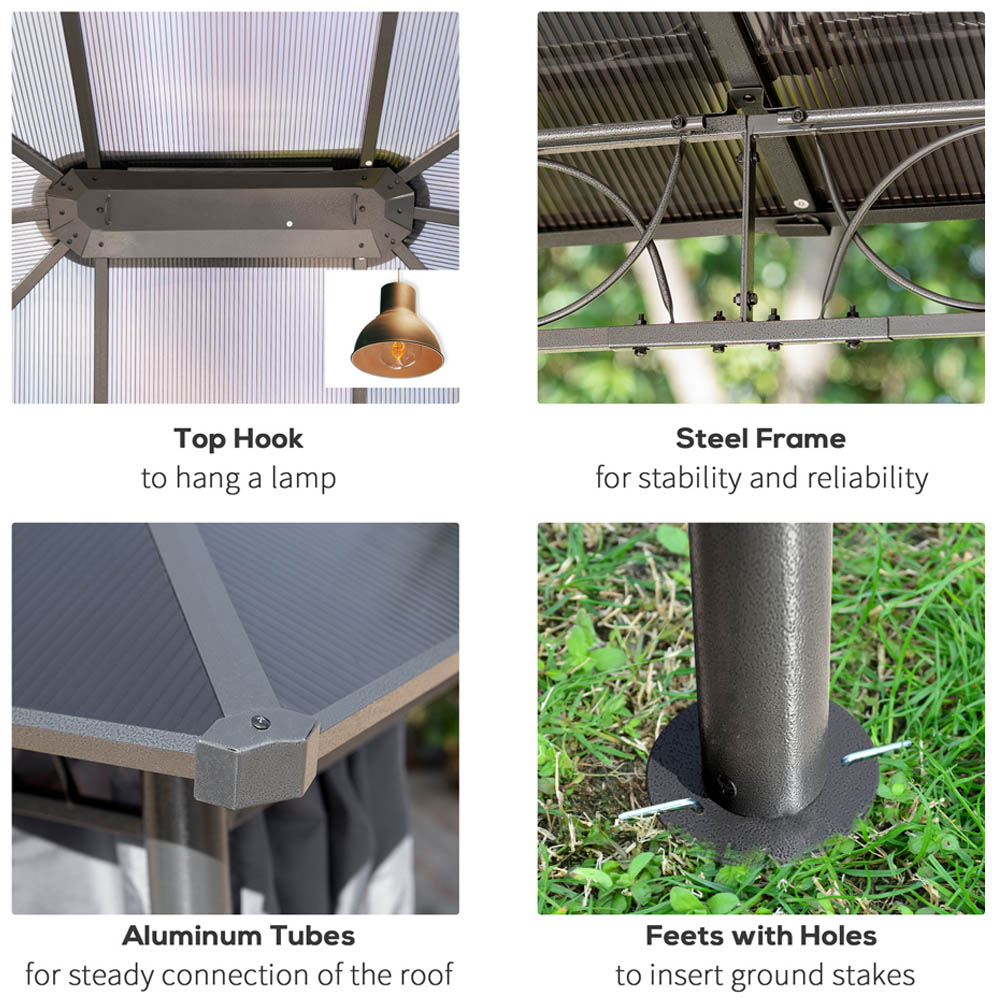 Top Hook
to hang a lamp

Steel Frame
for stability and reliability

Aluminum Tubes
for steady connection of the roof

Feets with Holes
to insert ground stakes