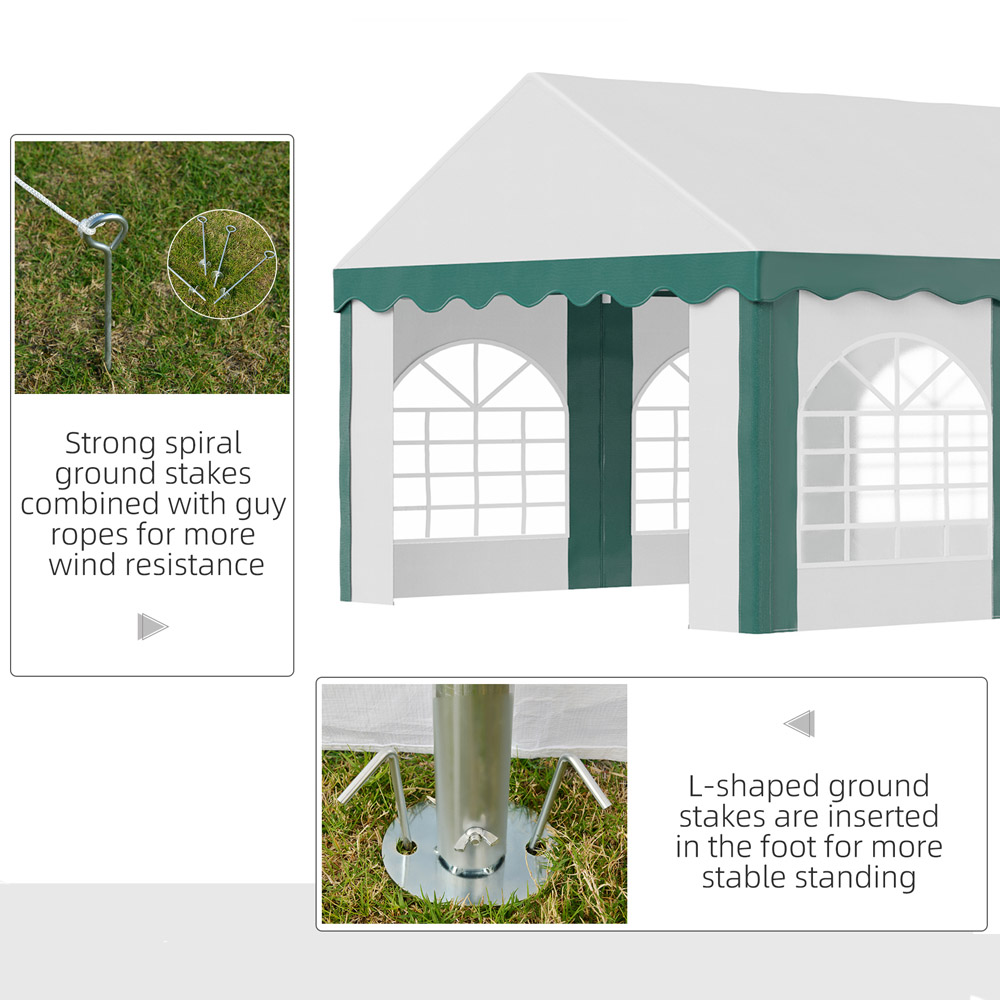 Strong spiral ground stakes combined with guy ropes for more wind resistance

L-shaped ground stakes are inserted in the foot for more stable standing