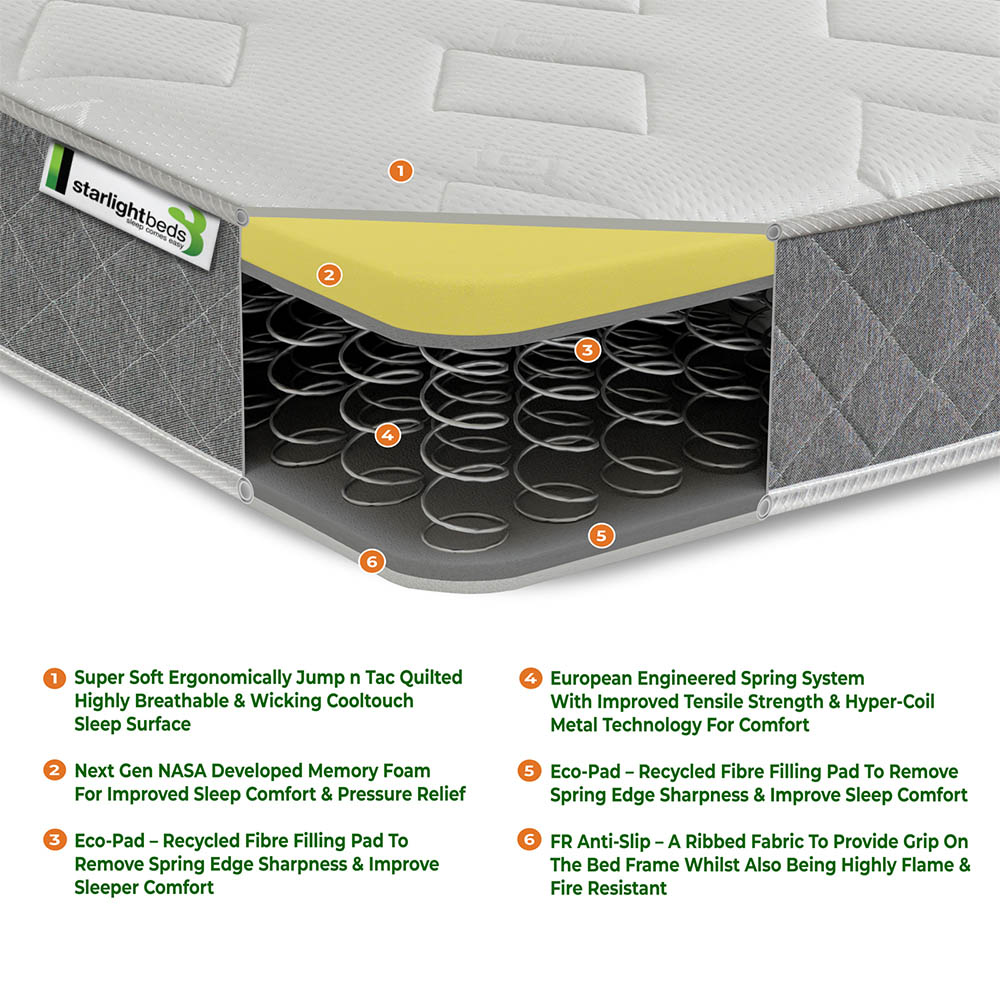 starlightbeds
sleep comes easy

1

2

3

4

5

6

1 Super Soft Ergonomically Jump n Tac Quilted Highly Breathable & Wicking Cooltouch Sleep Surface

2 Next Gen NASA Developed Memory Foam For Improved Sleep Comfort & Pressure Relief

3 Eco-Pad – Recycled Fibre Filling Pad To Remove Spring Edge Sharpness & Improve Sleeper Comfort

4 European Engineered Spring System With Improved Tensile Strength & Hyper-Coil Metal Technology For Comfort

5 Eco-Pad – Recycled Fibre Filling Pad To Remove Spring Edge Sharpness & Improve Sleep Comfort

6 FR Anti-Slip – A Ribbed Fabric To Provide Grip On The Bed Frame Whilst Also Being Highly Flame & Fire Resistant