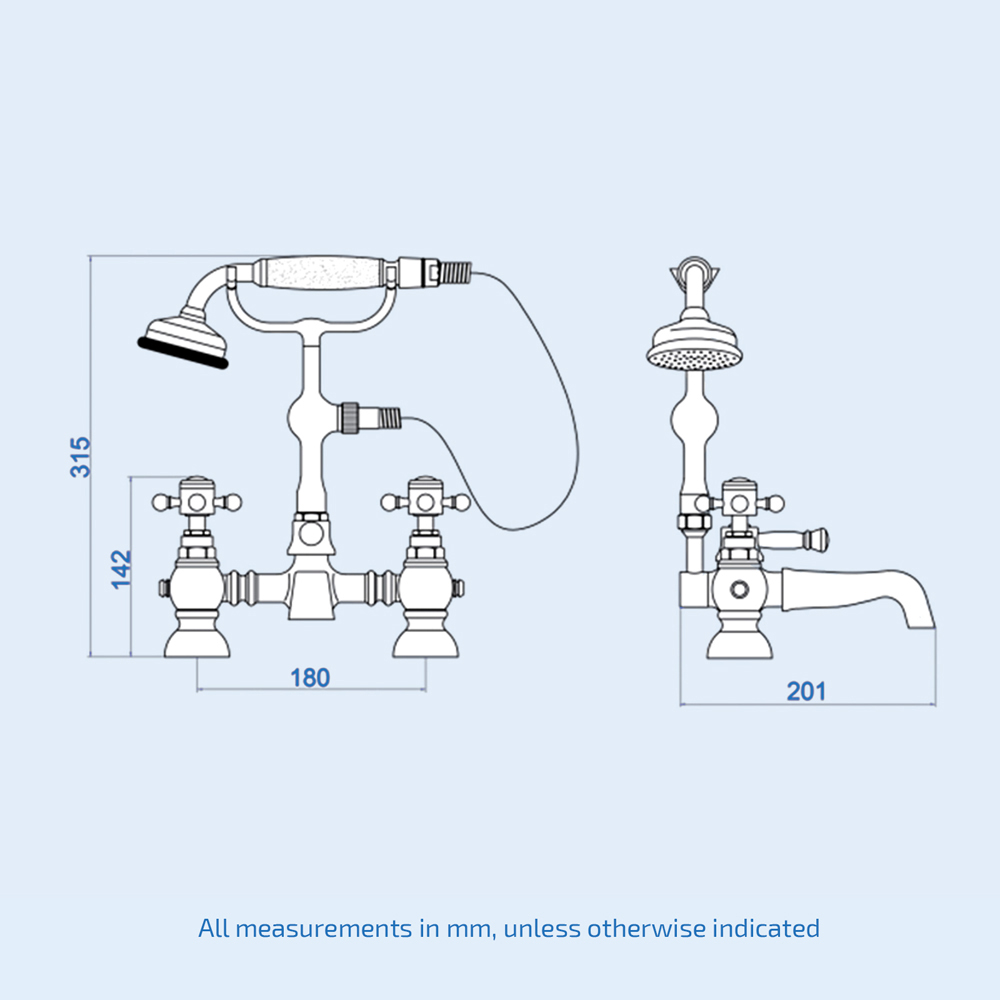 315

142

180

201

All measurements in mm, unless otherwise indicated