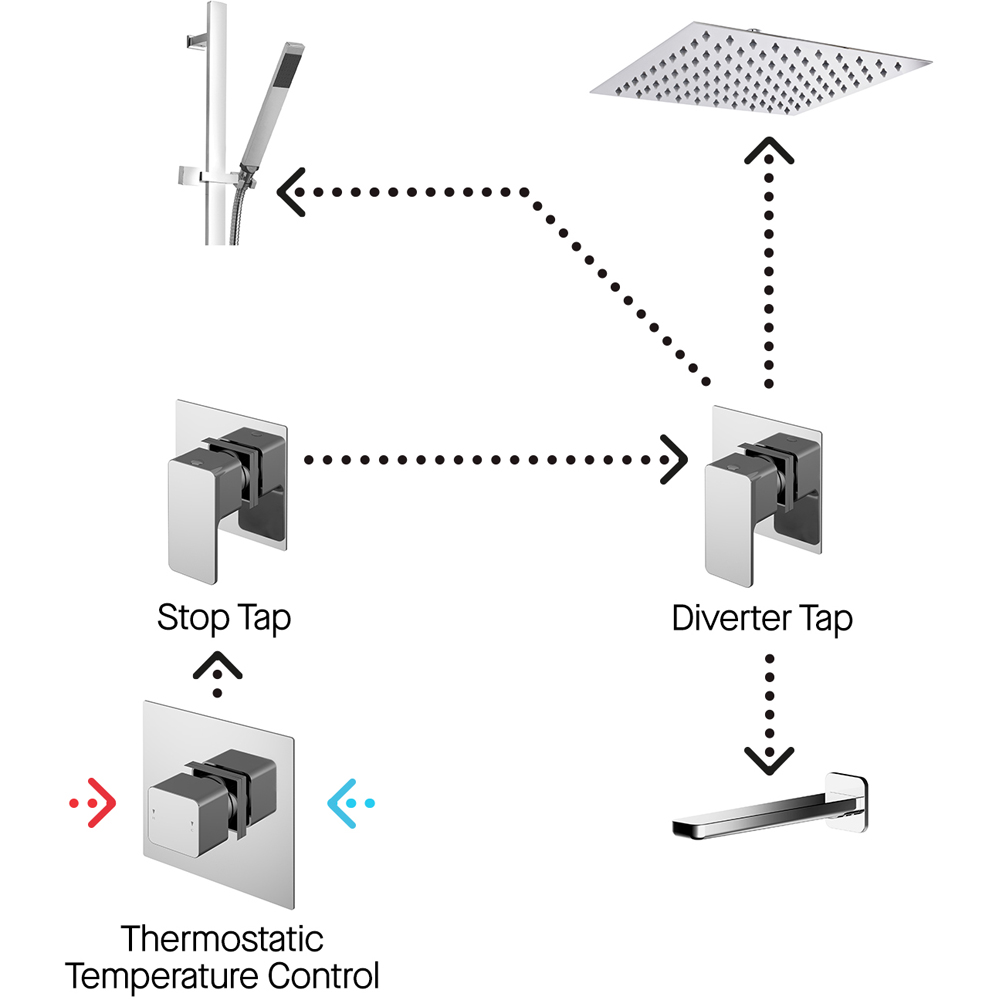 Stop Tap

Diverter Tap

Thermostatic Temperature Control