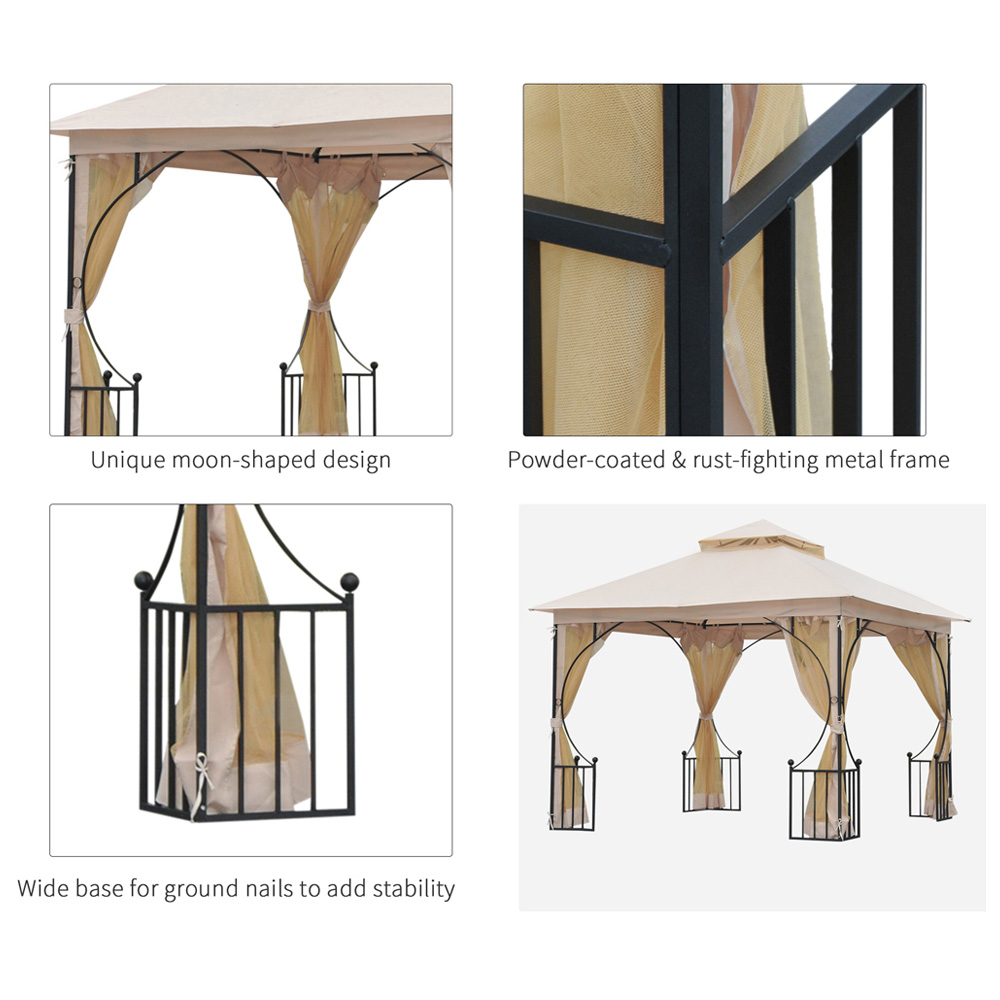 Unique moon-shaped design

Powder-coated & rust-fighting metal frame

Wide base for ground nails to add stability