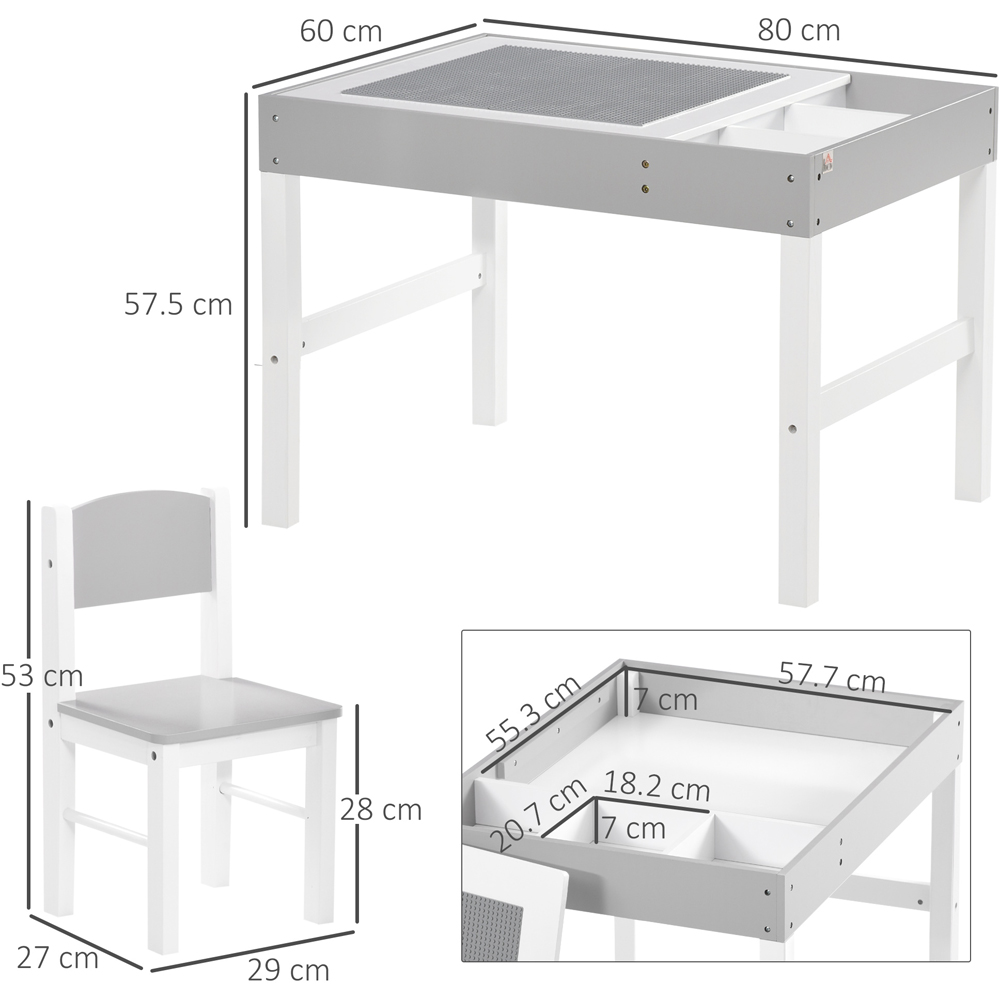 60 cm
80 cm
57.5 cm
53 cm
28 cm
27 cm
29 cm
55.3 cm
7 cm
57.7 cm
20.7 cm
18.2 cm
7 cm